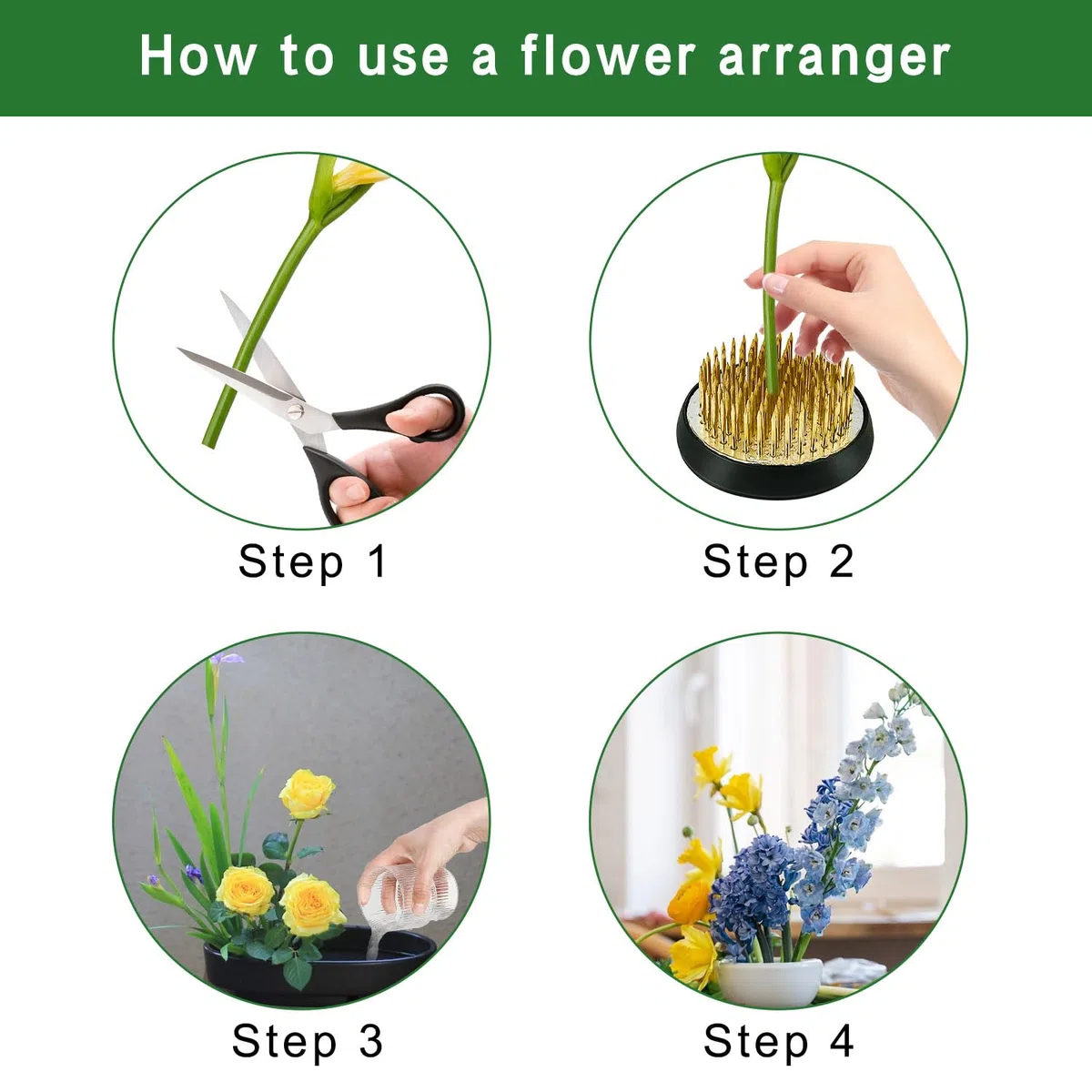 How to use a flower arranger

Step 1

Step 2

Step 3

Step 4