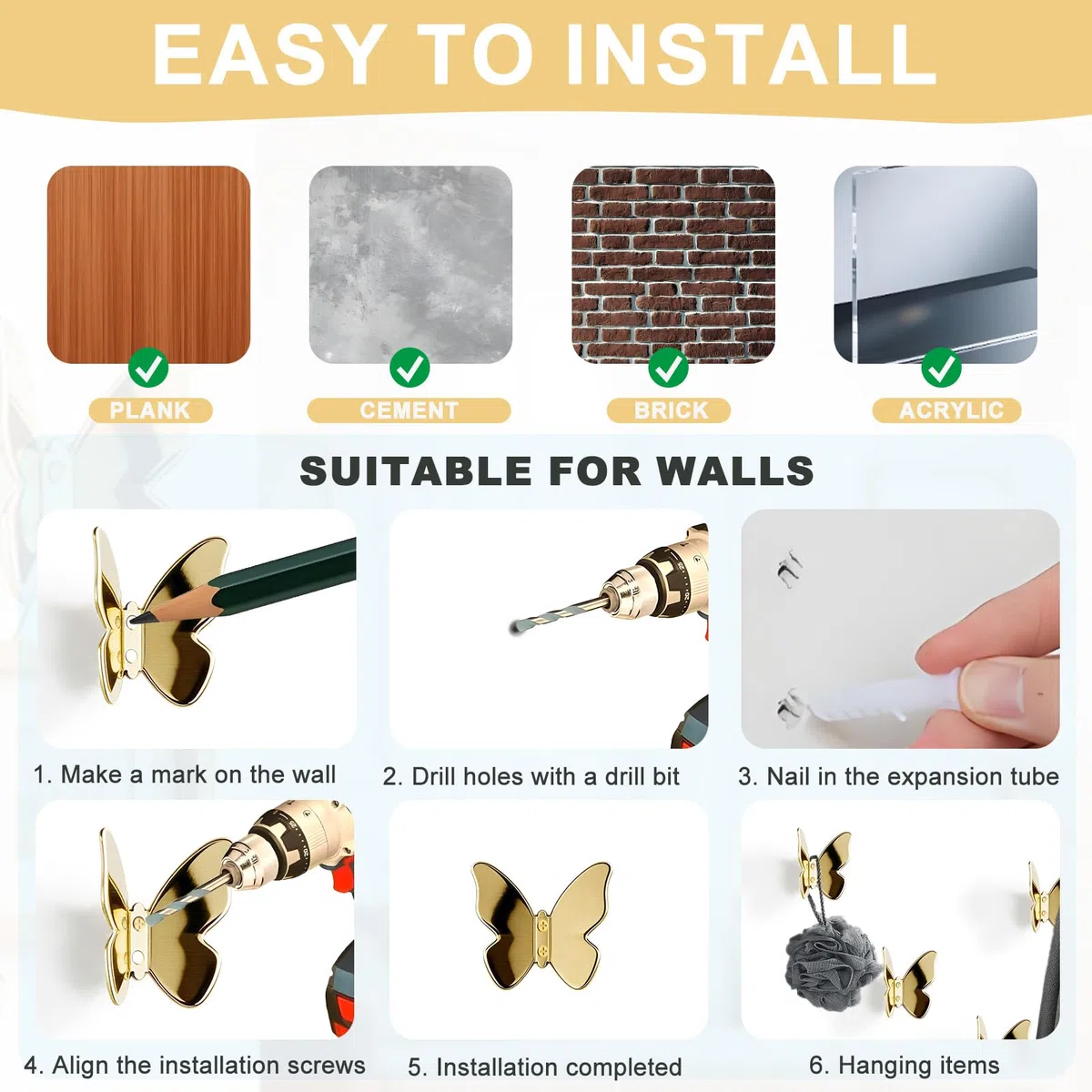 EASY TO INSTALL

PLANK

CEMENT

BRICK

ACRYLIC

SUITABLE FOR WALLS

1. Make a mark on the wall

2. Drill holes with a drill bit

3. Nail in the expansion tube

4. Align the installation screws

5. Installation completed

6. Hanging items