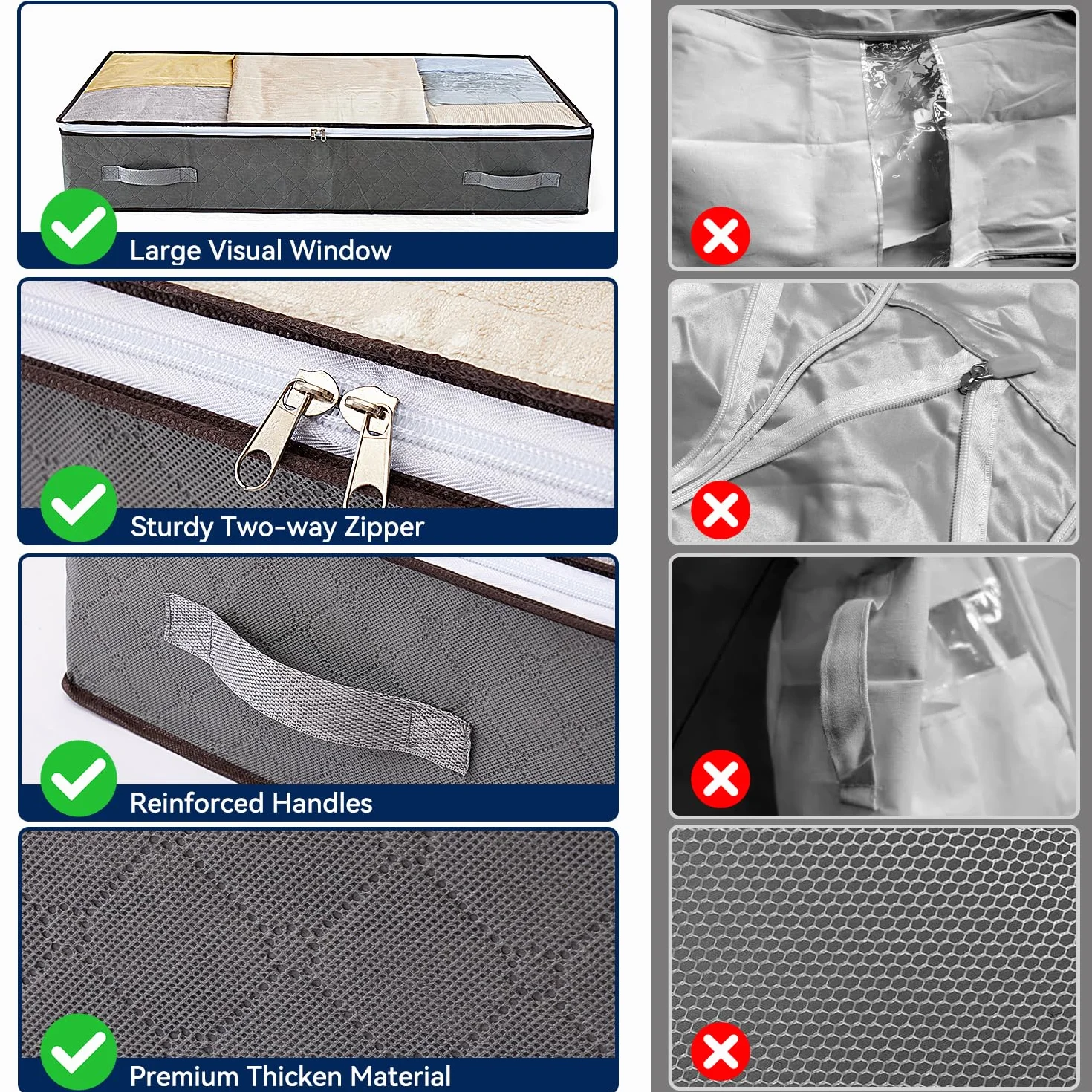 Large Visual Window

Sturdy Two-way Zipper

Reinforced Handles

Premium Thicken Material