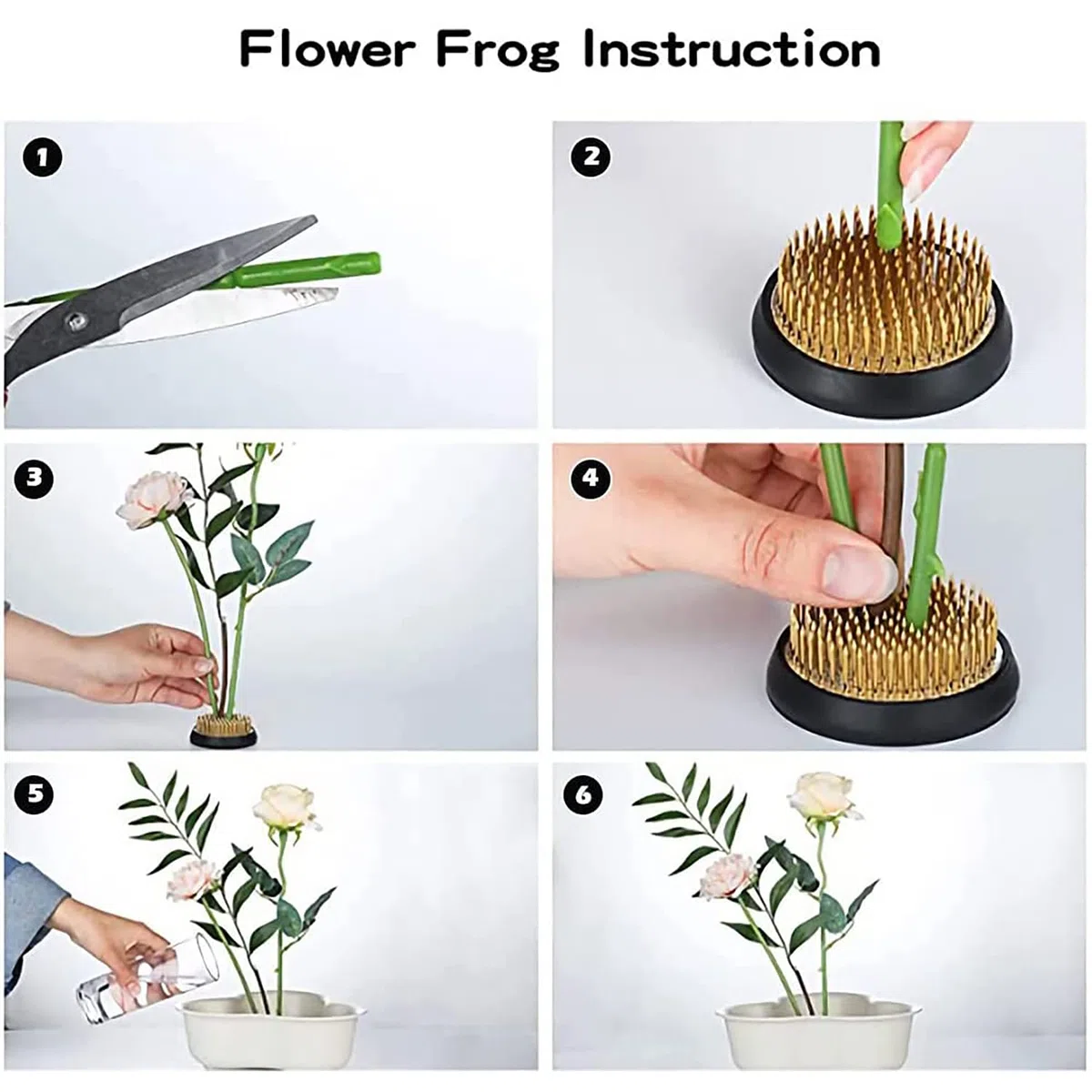 Flower Frog Instruction

1

2

3

4

5

6