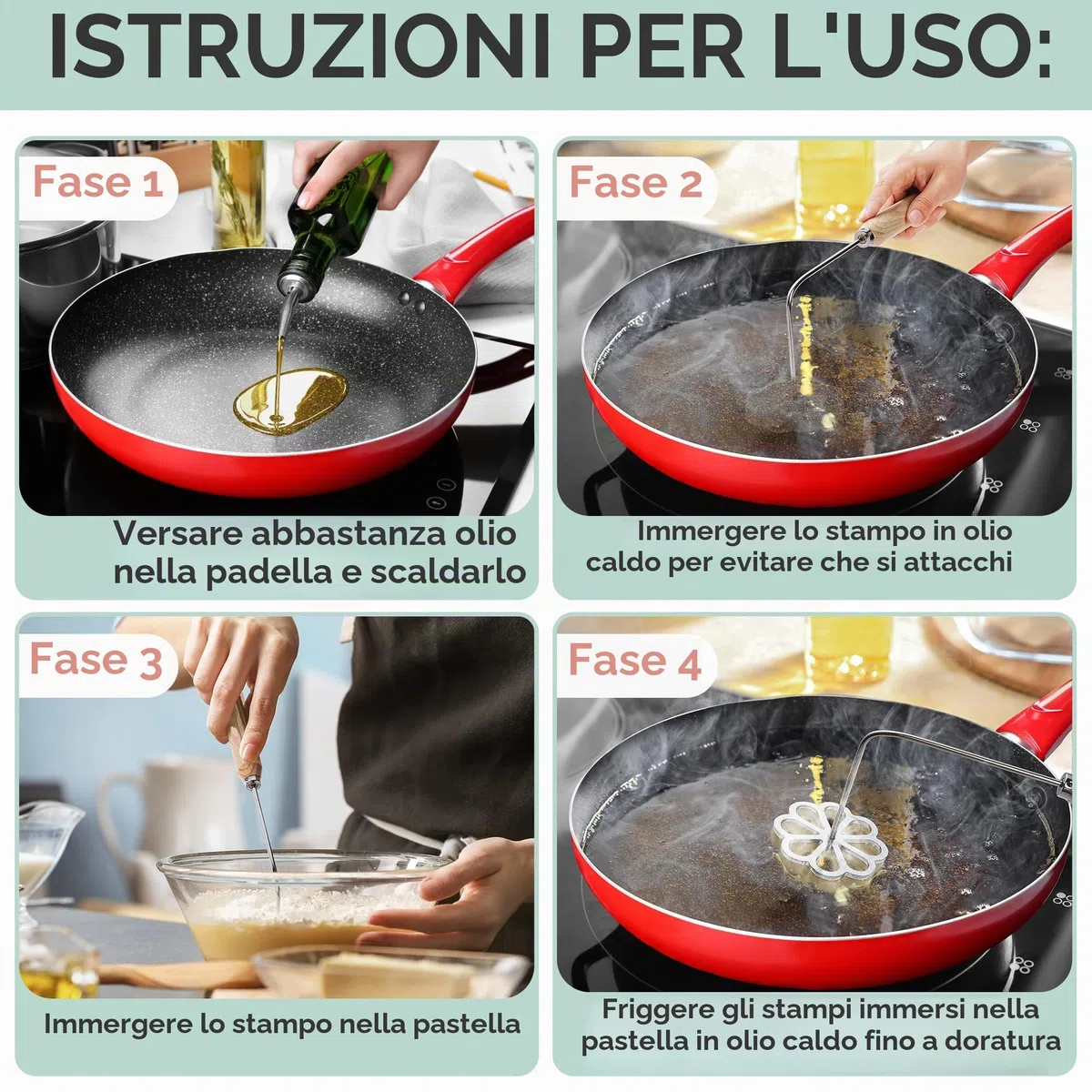 ISTRUZIONI PER L'USO:

Fase 1

Versare abbastanza olio nella padella e scaldarlo

Fase 2

Immergere lo stampo in olio caldo per evitare che si attacchi

Fase 3

Immergere lo stampo nella pastella

Fase 4

Friggere gli stampi immersi nella pastella in olio caldo fino a doratura