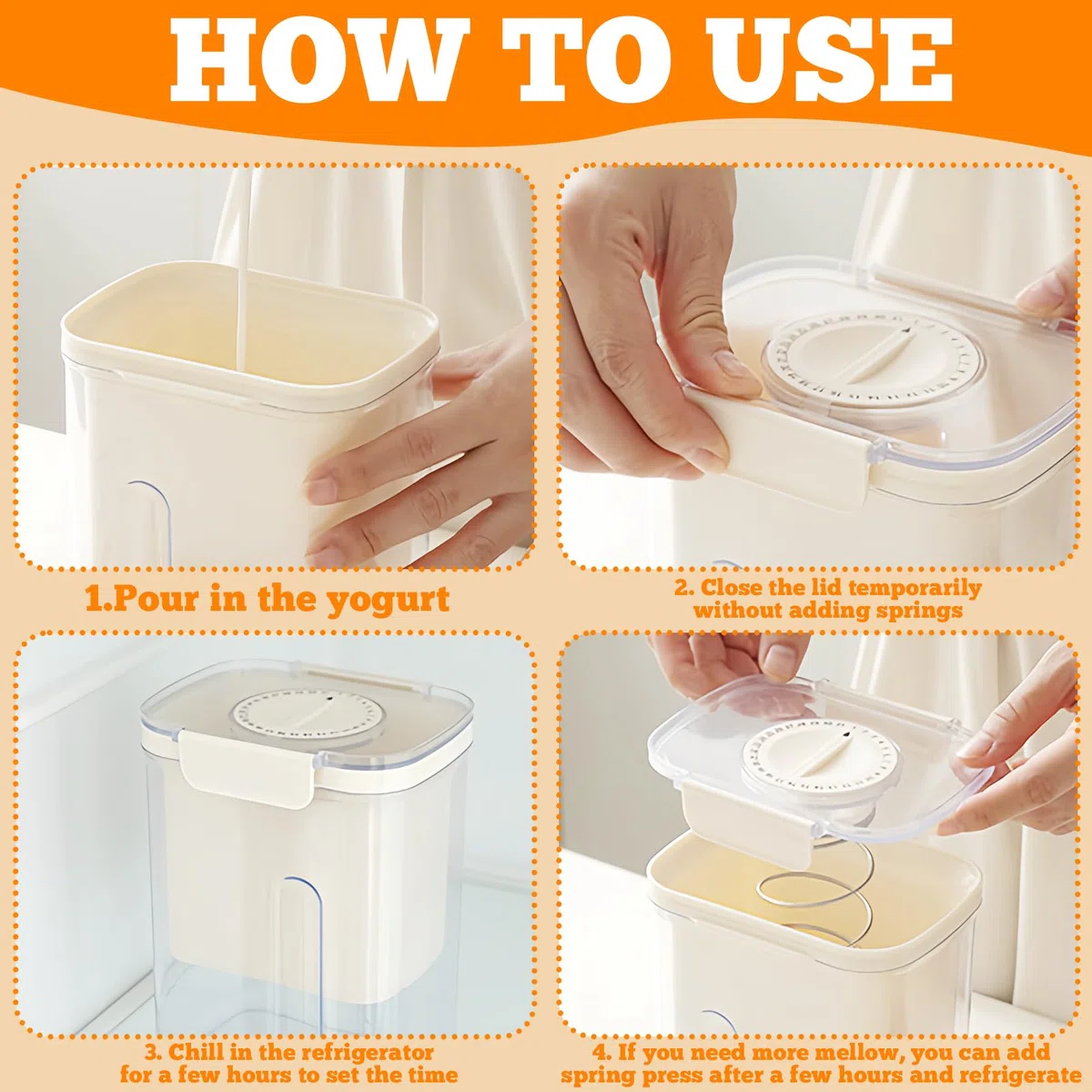 HOW TO USE

1.Pour in the yogurt

2. Close the lid temporarily without adding springs

3. Chill in the refrigerator for a few hours to set the time

4. If you need more mellow, you can add spring press after a few hours and refrigerate