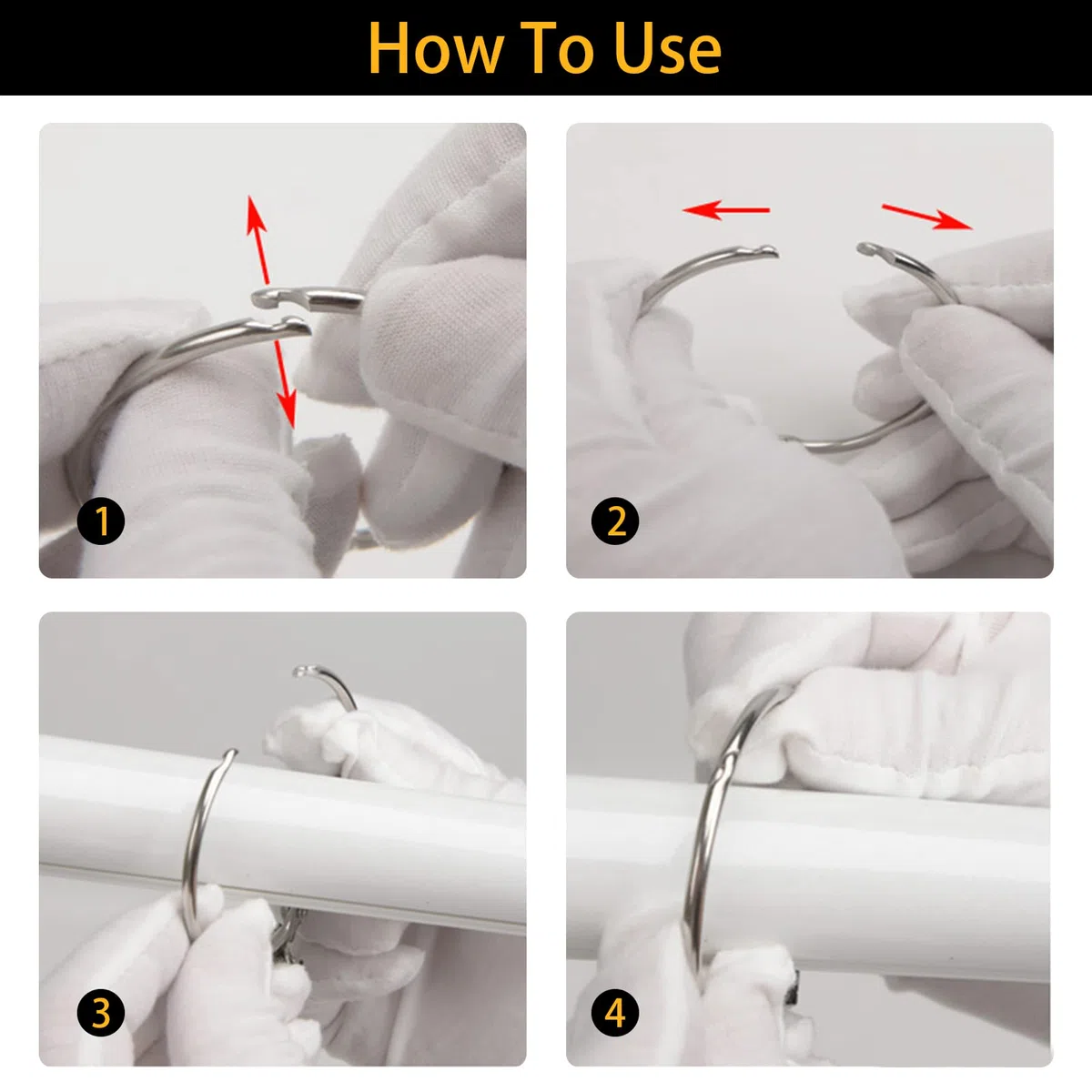 How To Use

1

2

3

4