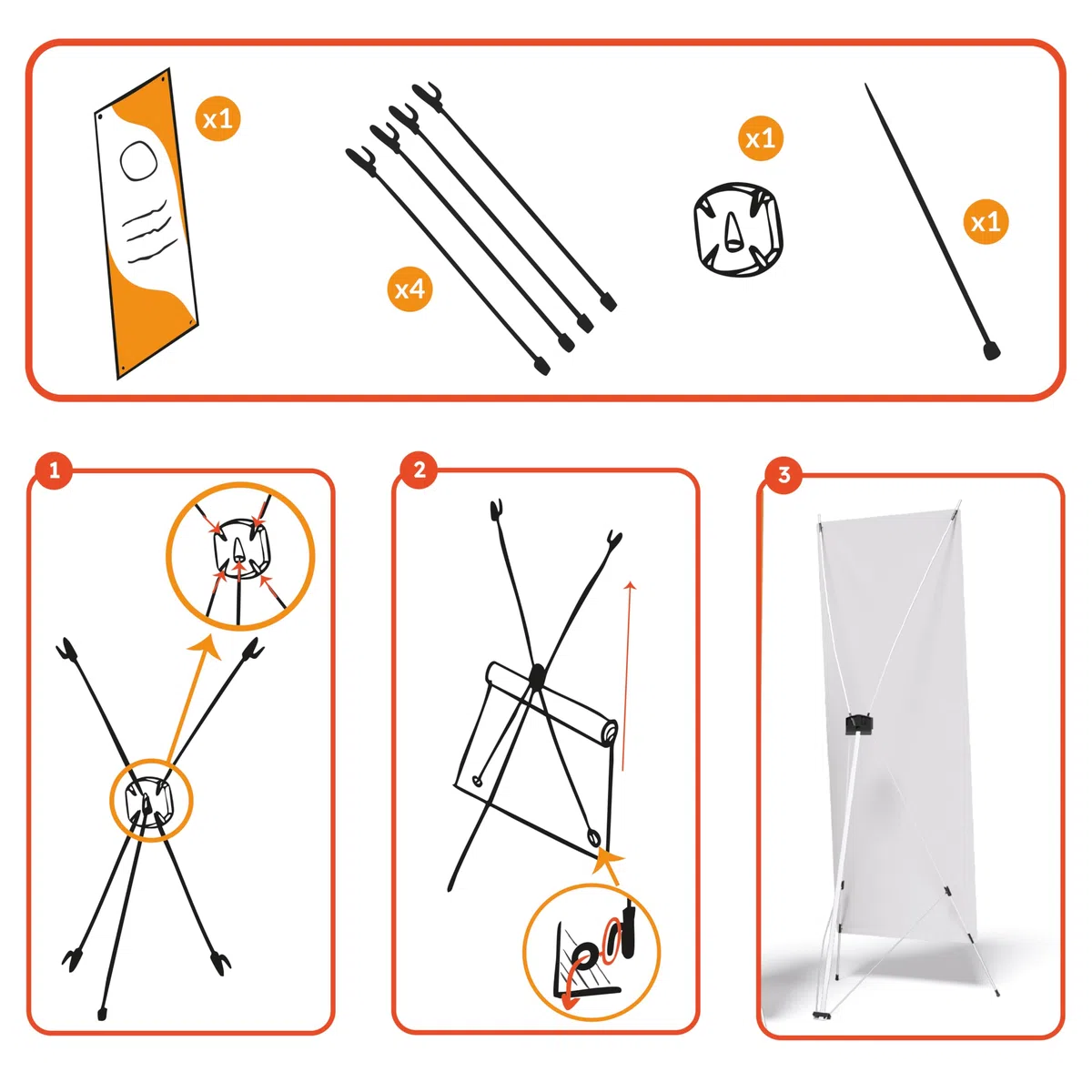 x1

x4

x1

x1

1

2

3