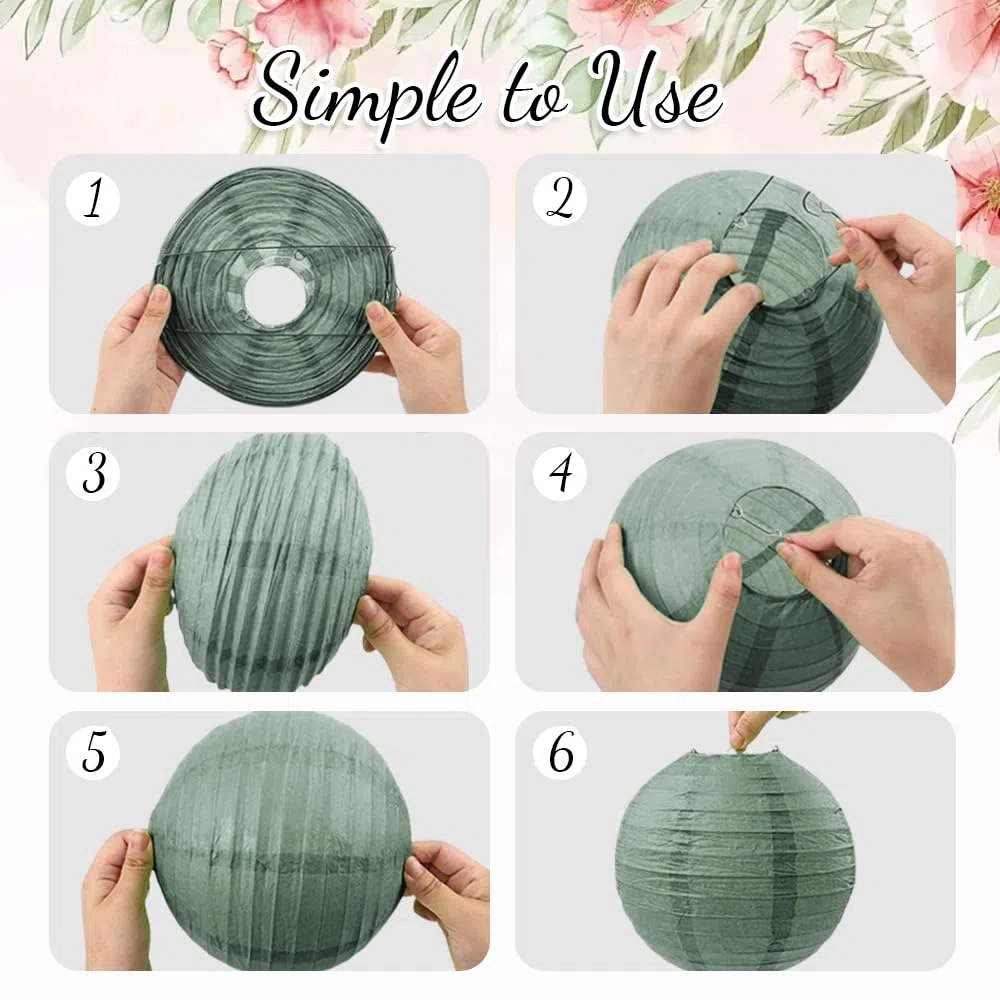 Simple to Use

1

2

3

4

5

6