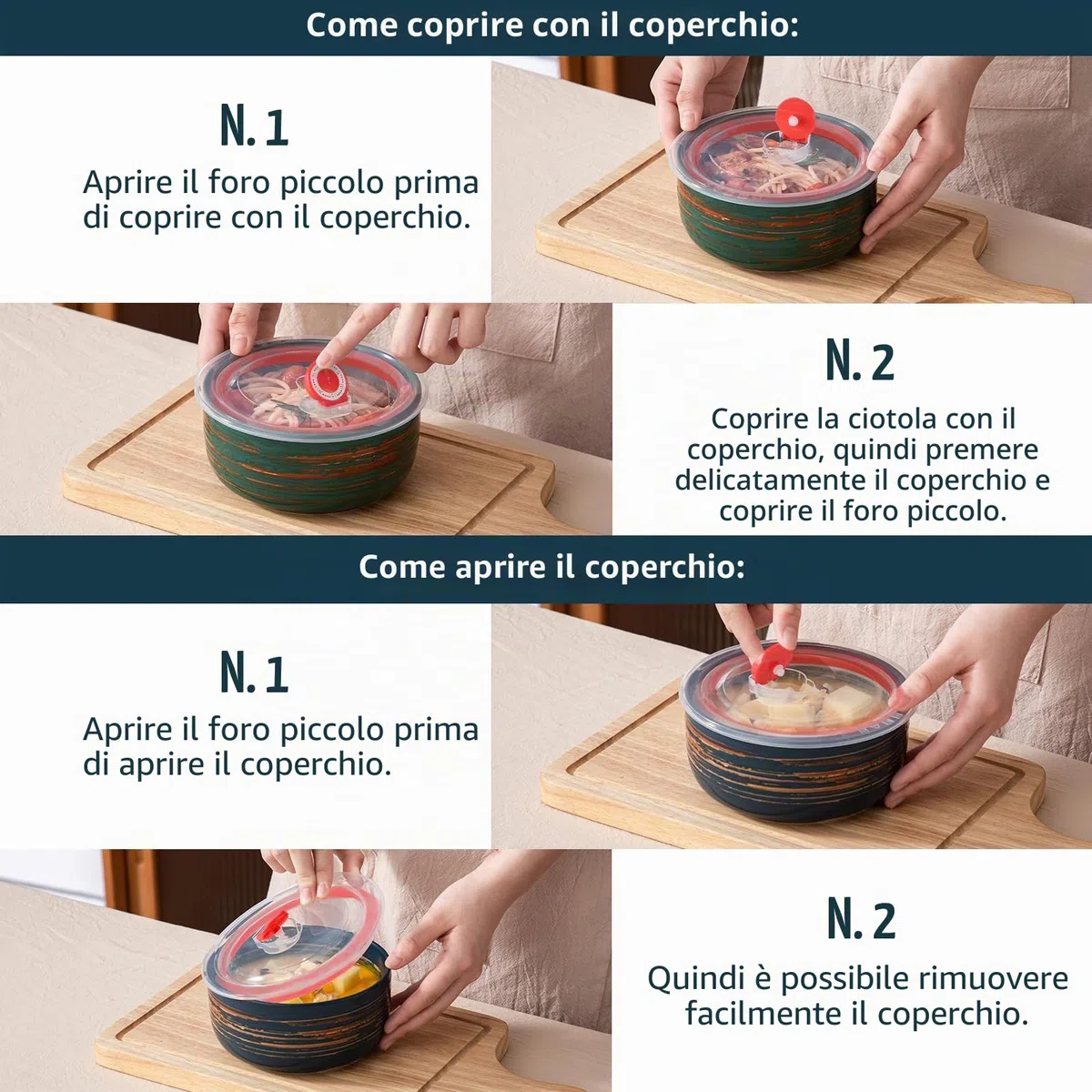 Come coprire con il coperchio:

N. 1

Aprire il foro piccolo prima di coprire con il coperchio.

N. 2

Coprire la ciotola con il coperchio, quindi premere delicatamente il coperchio e coprire il foro piccolo.

Come aprire il coperchio:

N. 1

Aprire il foro piccolo prima di aprire il coperchio.

N. 2

Quindi è possibile rimuovere facilmente il coperchio.