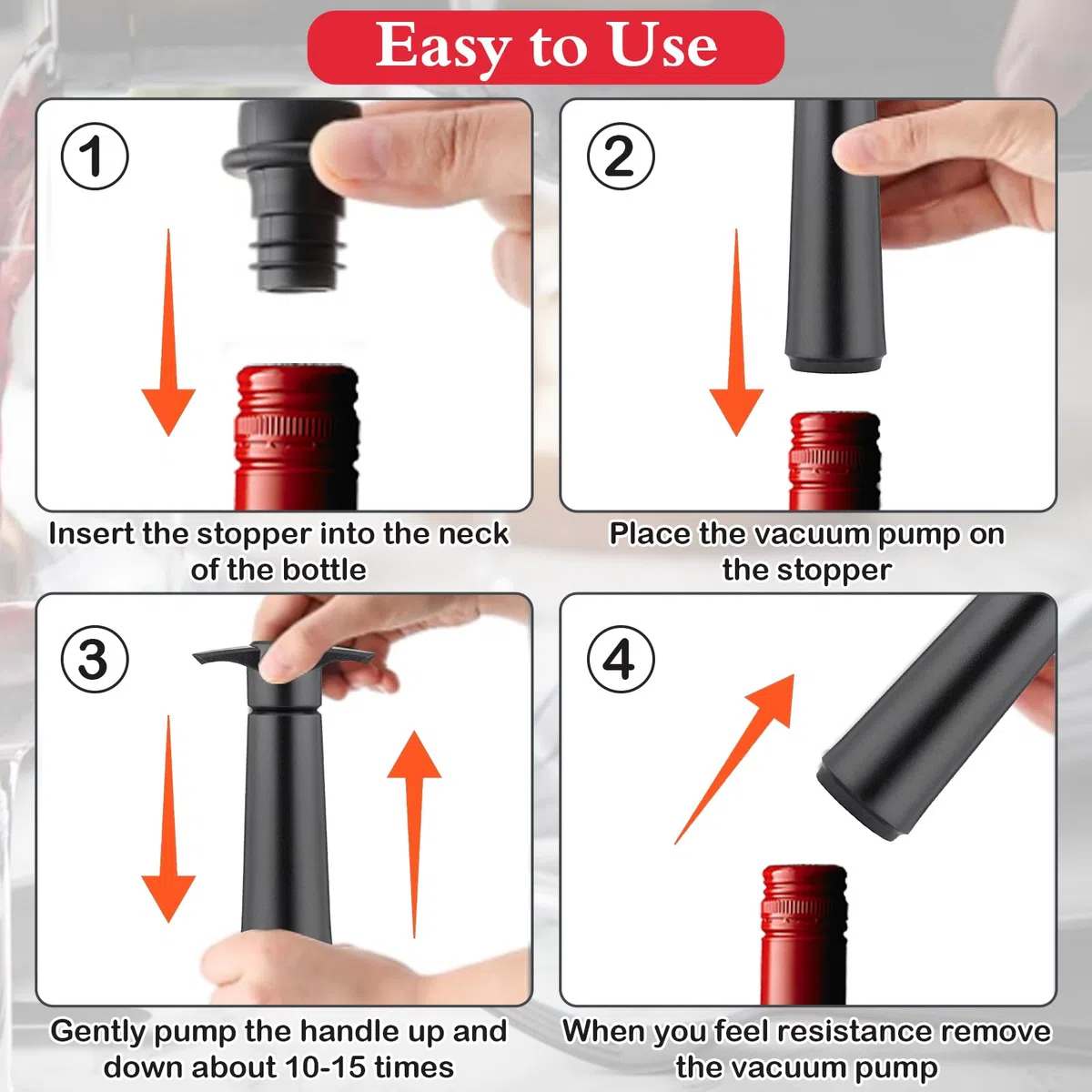 Easy to Use

1

Insert the stopper into the neck of the bottle

2

Place the vacuum pump on the stopper

3

Gently pump the handle up and down about 10-15 times

4

When you feel resistance remove the vacuum pump