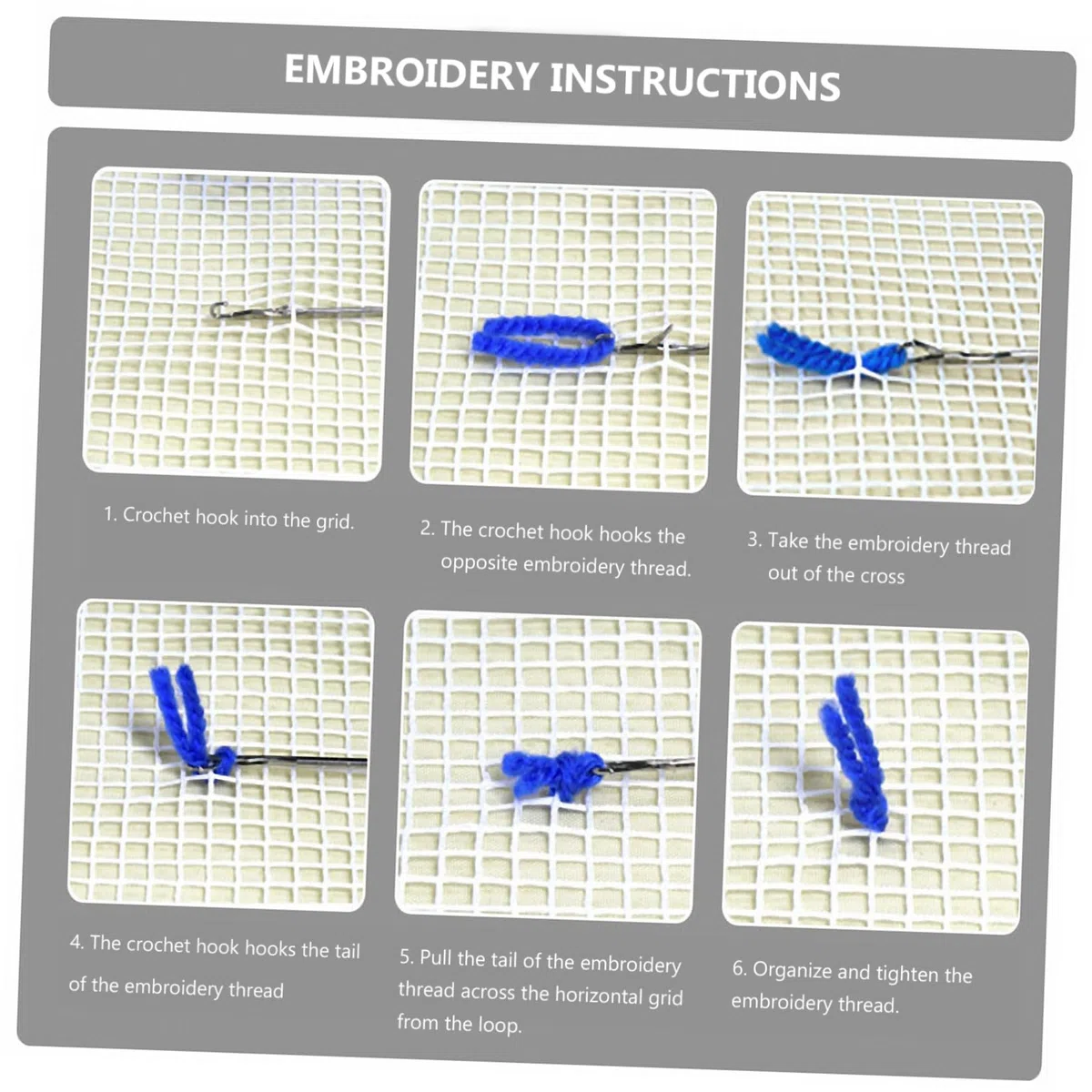 EMBROIDERY INSTRUCTIONS

1. Crochet hook into the grid.

2. The crochet hook hooks the opposite embroidery thread.

3. Take the embroidery thread out of the cross

4. The crochet hook hooks the tail of the embroidery thread

5. Pull the tail of the embroidery thread across the horizontal grid from the loop.

6. Organize and tighten the embroidery thread.