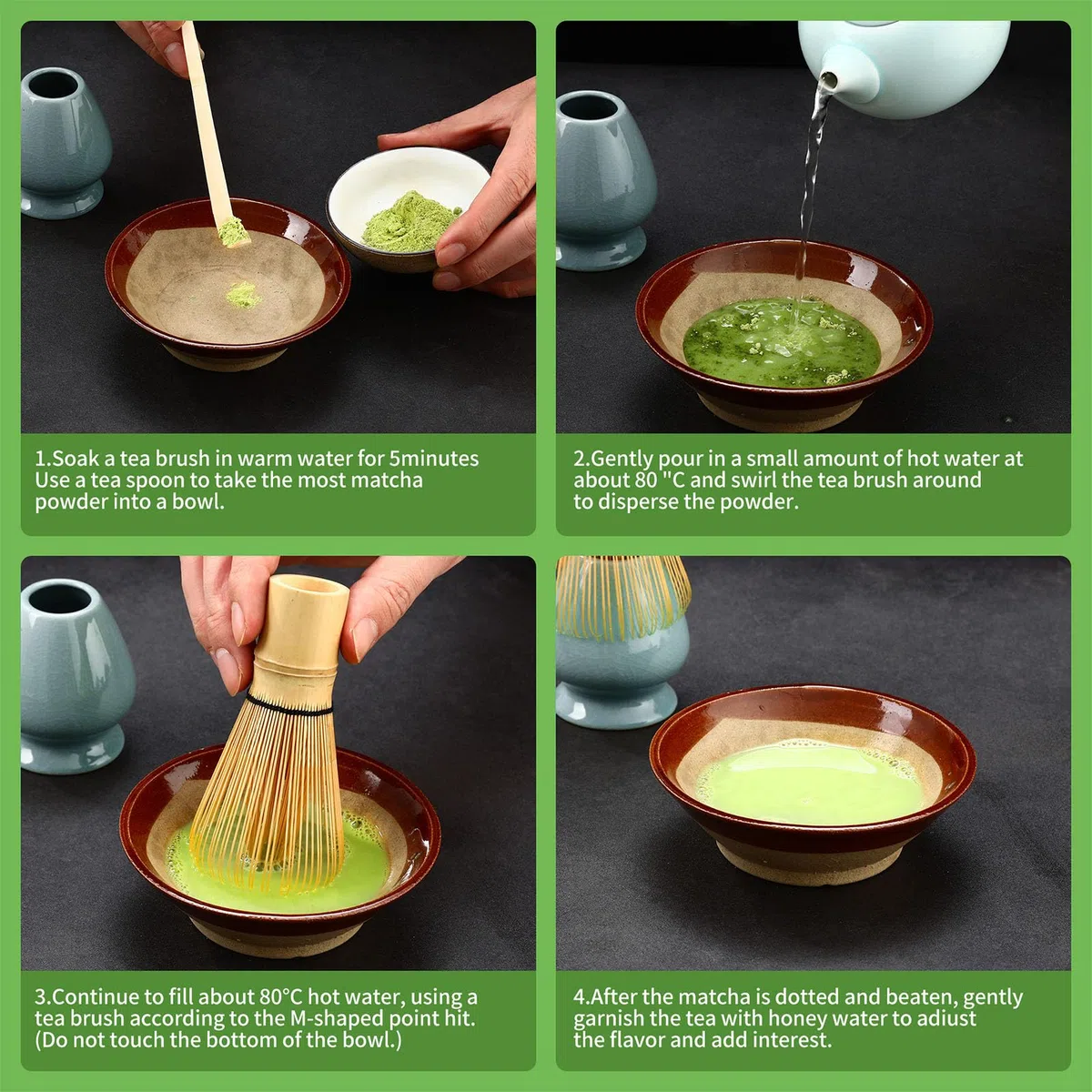 1.Soak a tea brush in warm water for 5minutes Use a tea spoon to take the most matcha powder into a bowl.

2.Gently pour in a small amount of hot water at about 80 "C and swirl the tea brush around to disperse the powder.

3.Continue to fill about 80°C hot water, using a tea brush according to the M-shaped point hit. (Do not touch the bottom of the bowl.)

4.After the matcha is dotted and beaten, gently garnish the tea with honey water to adiust the flavor and add interest.