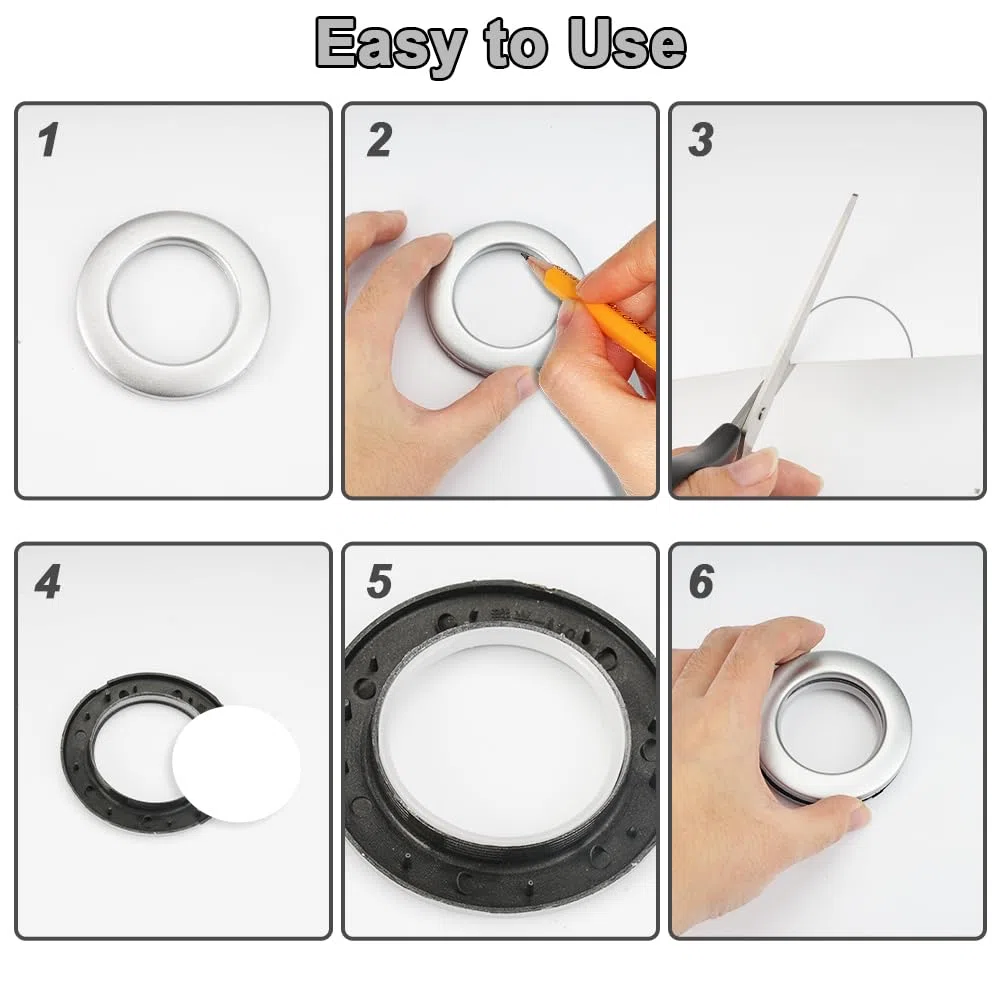 Easy to Use

1

2

3

4

5

6