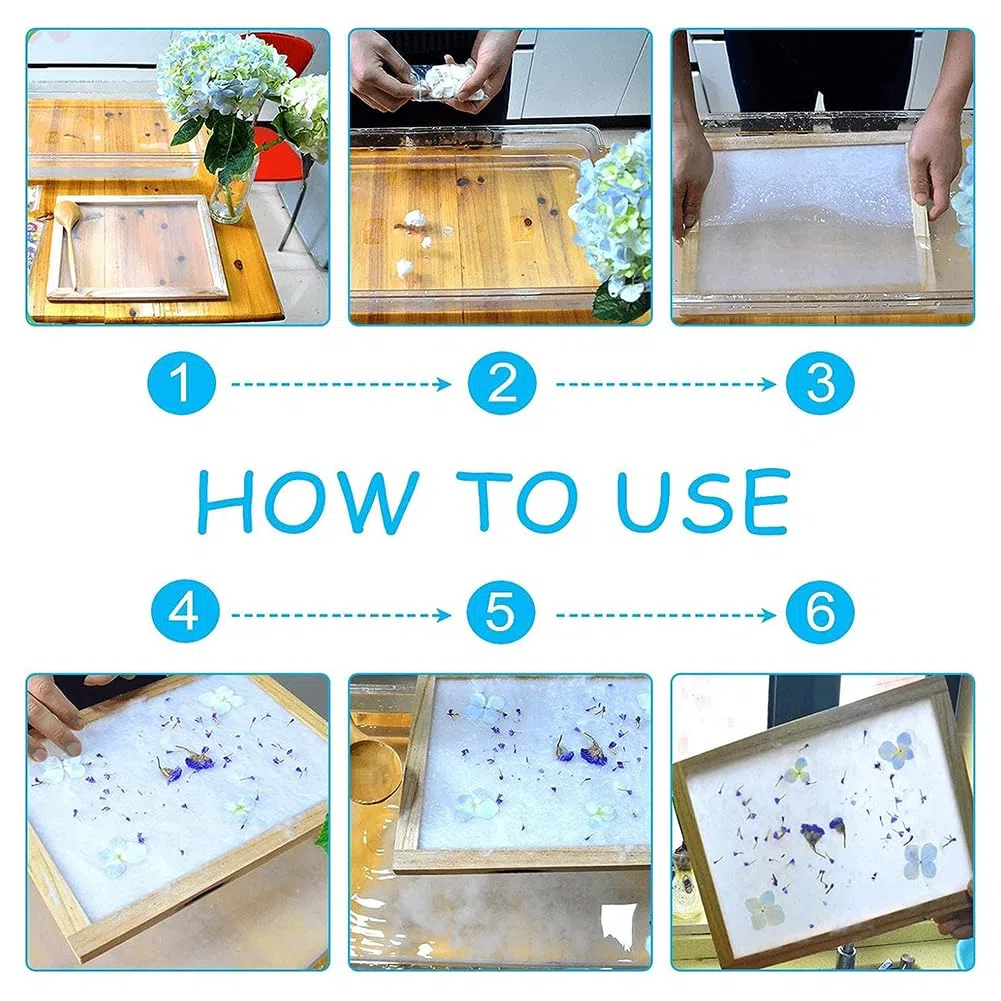 1
2
3
HOW TO USE
4
5
6