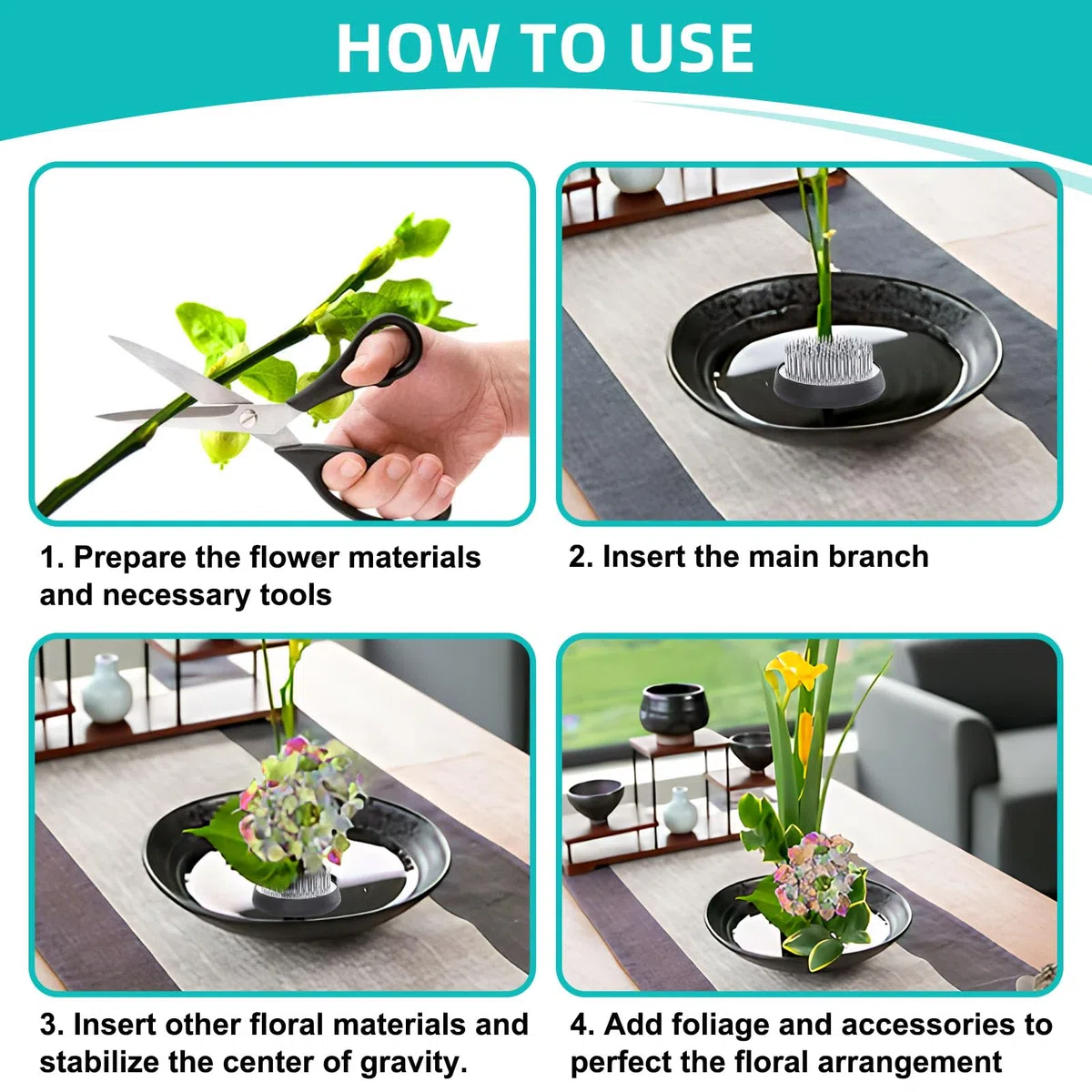 HOW TO USE

1. Prepare the flower materials and necessary tools

2. Insert the main branch

3. Insert other floral materials and stabilize the center of gravity.

4. Add foliage and accessories to perfect the floral arrangement