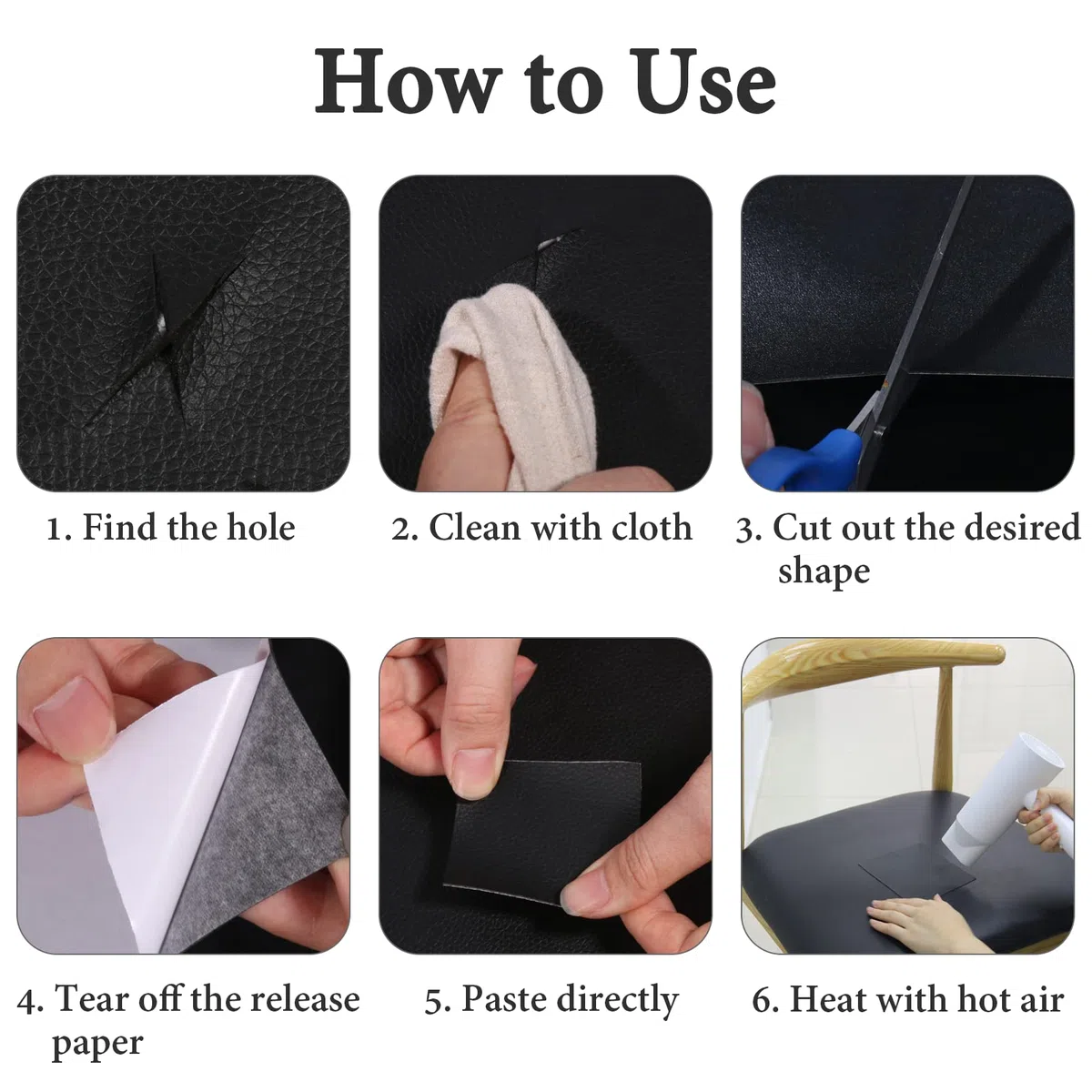 How to Use

1. Find the hole

2. Clean with cloth

3. Cut out the desired shape

4. Tear off the release paper

5. Paste directly

6. Heat with hot air