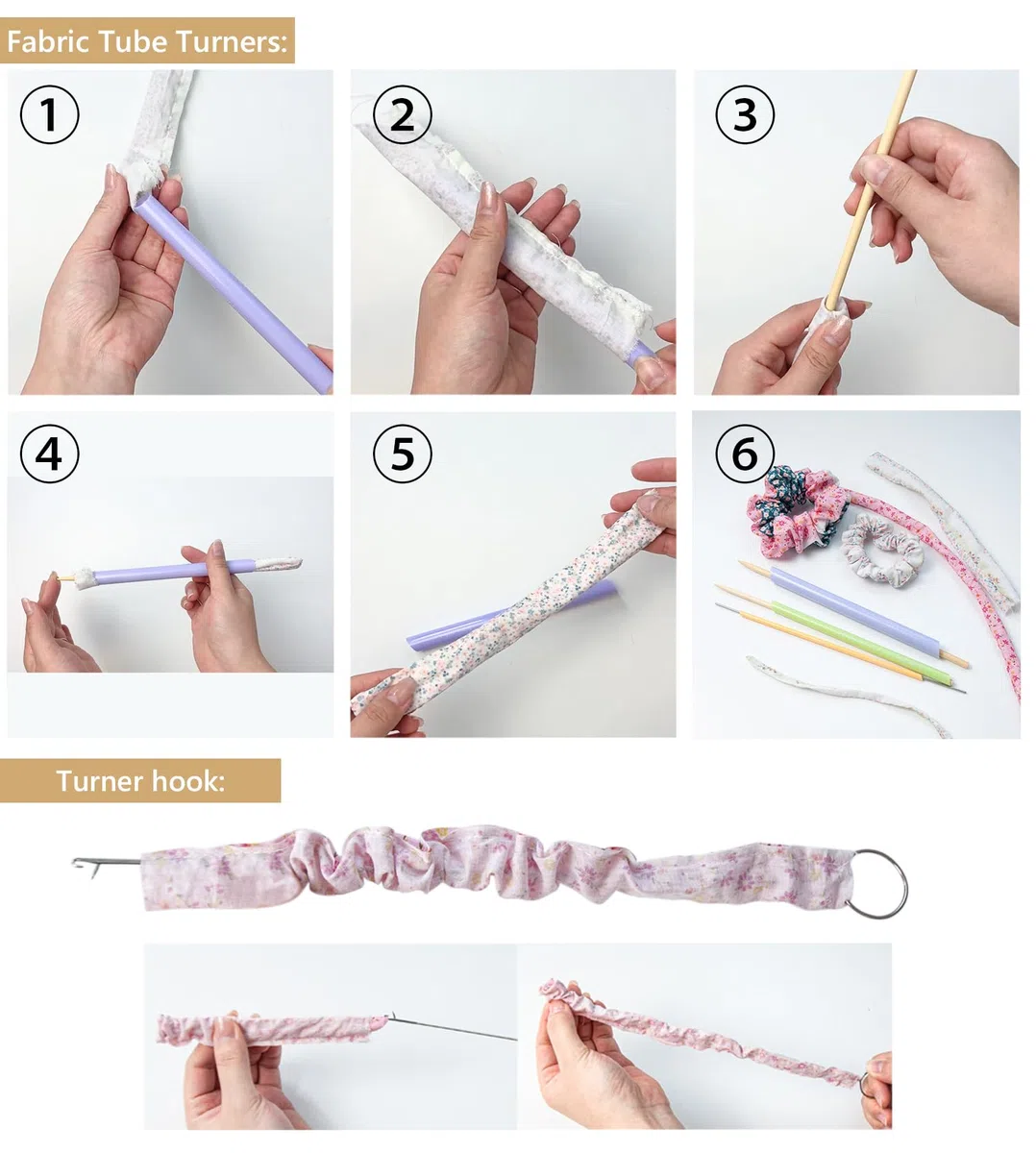 Fabric Tube Turners:

①

②

③

④

⑤

⑥

Turner hook: