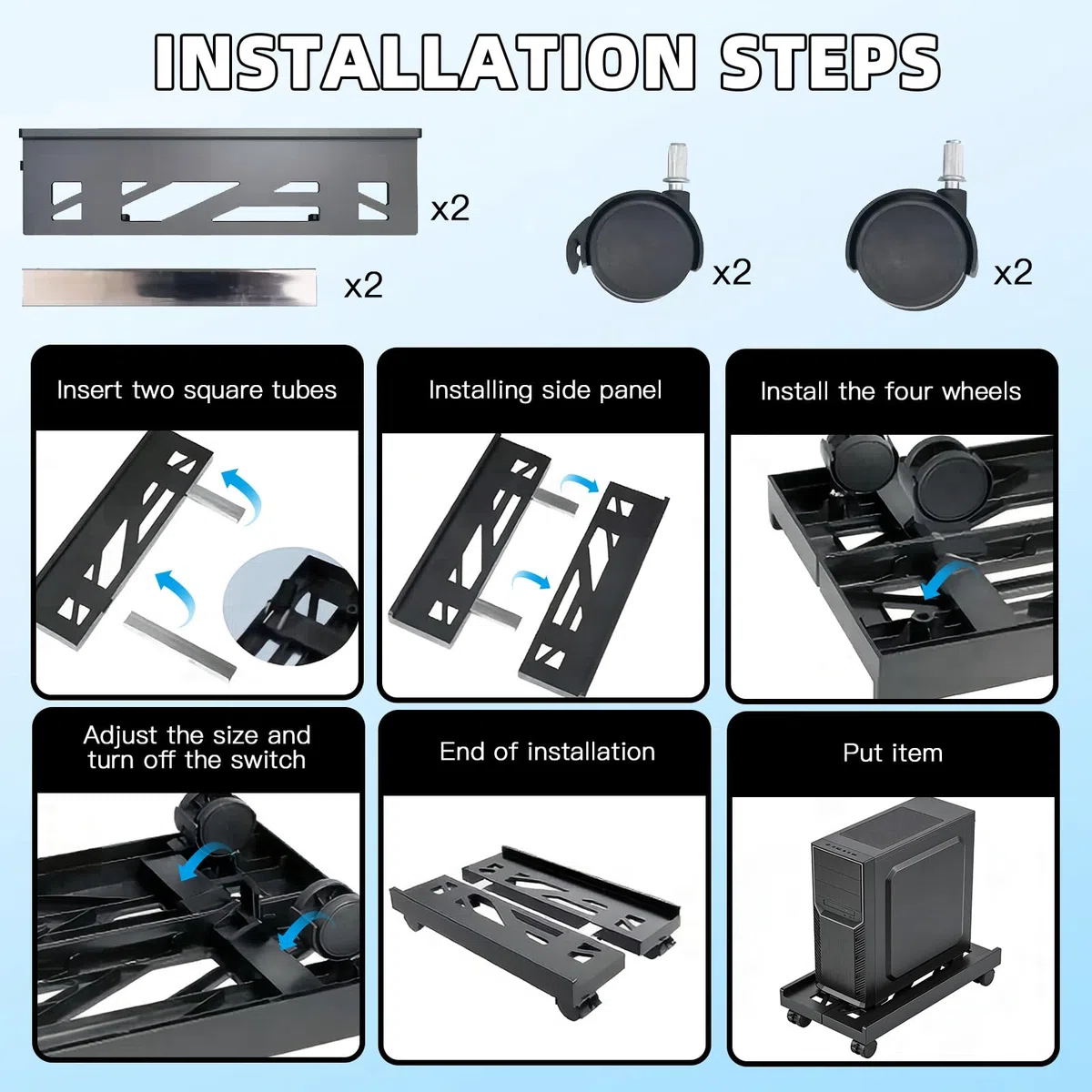 INSTALLATION STEPS

x2

x2

x2

x2

Insert two square tubes

Installing side panel

Install the four wheels

Adjust the size and turn off the switch

End of installation

Put item