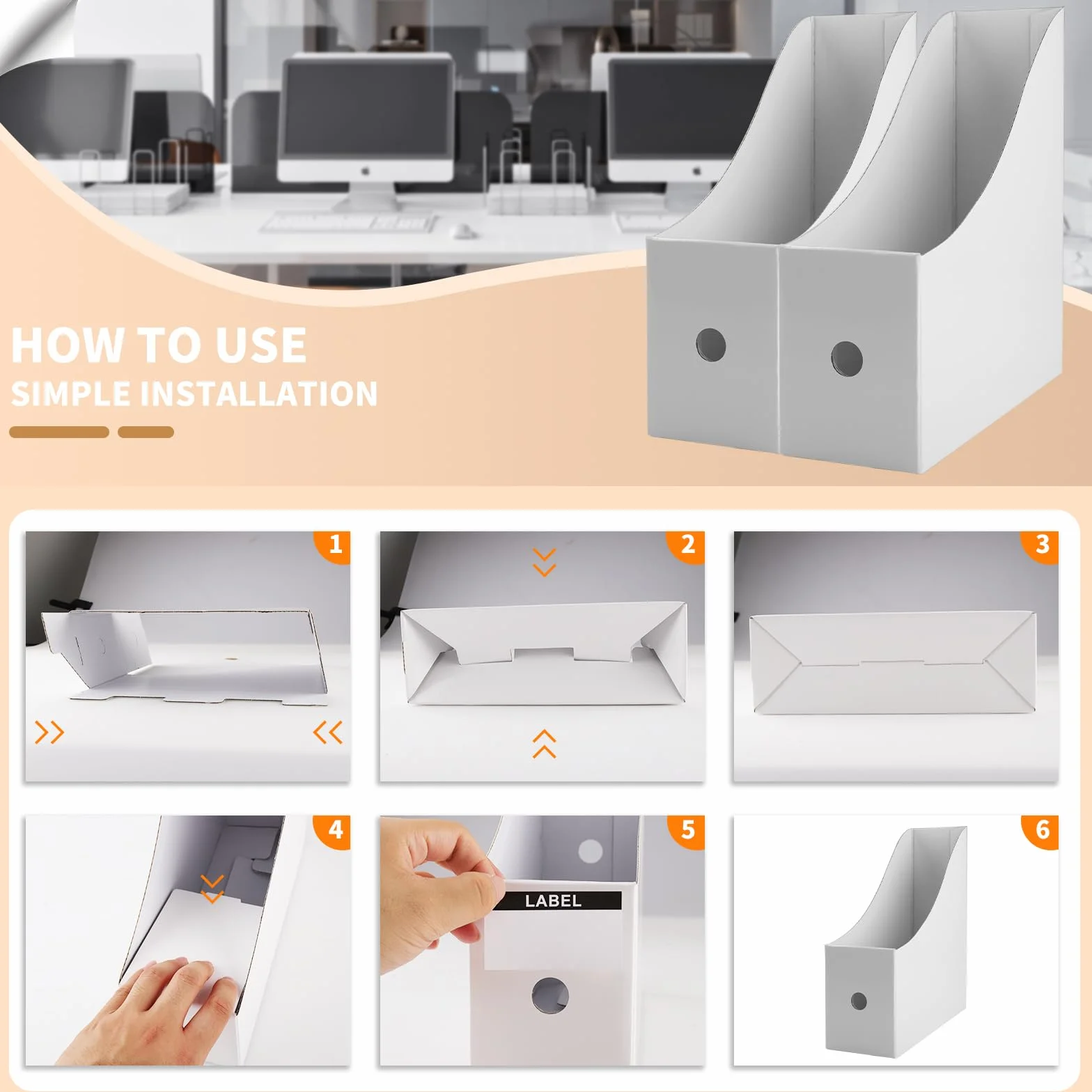 HOW TO USE
SIMPLE INSTALLATION

1

2

3

4

5

LABEL

6