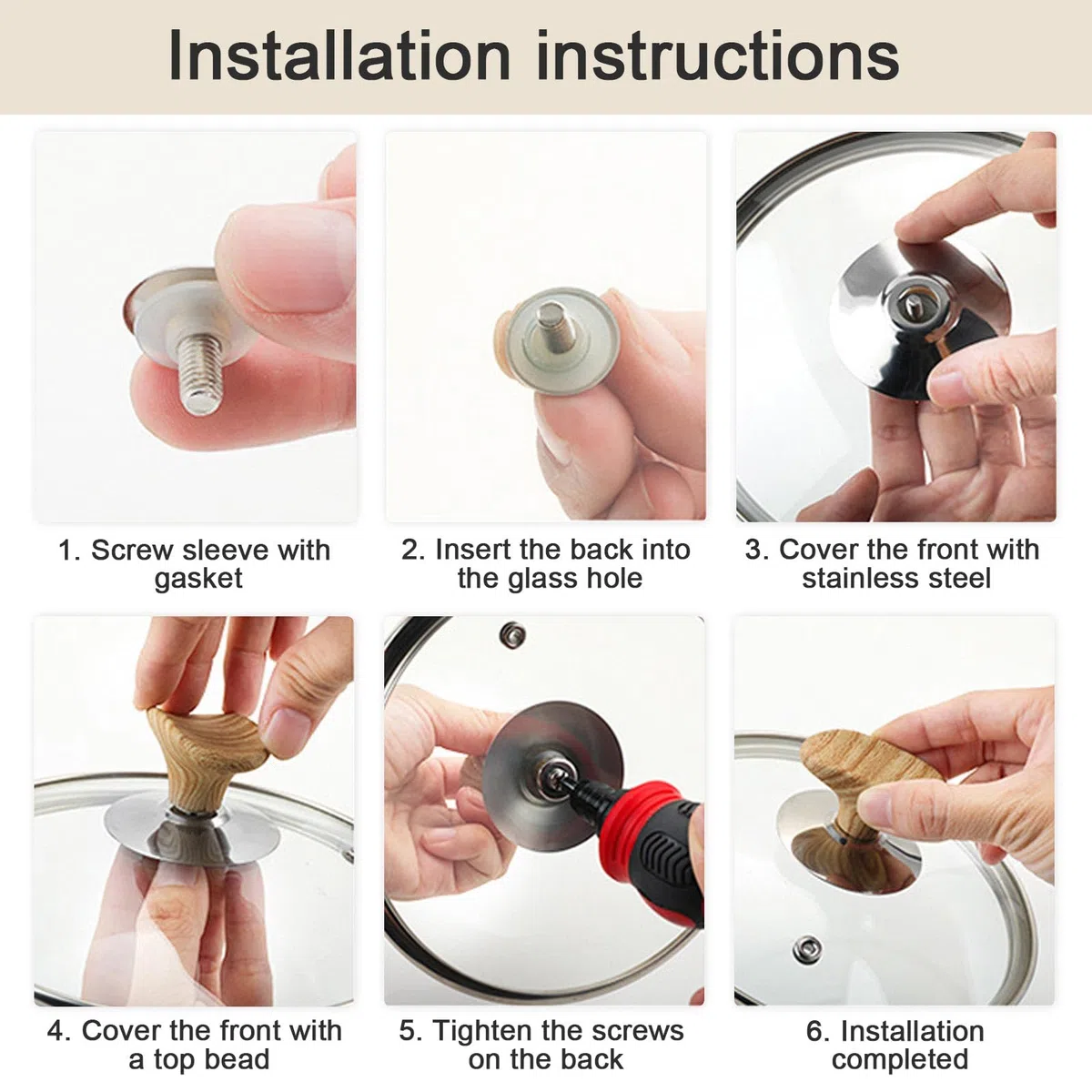 Installation instructions

1. Screw sleeve with gasket

2. Insert the back into the glass hole

3. Cover the front with stainless steel

4. Cover the front with a top bead

5. Tighten the screws on the back

6. Installation completed