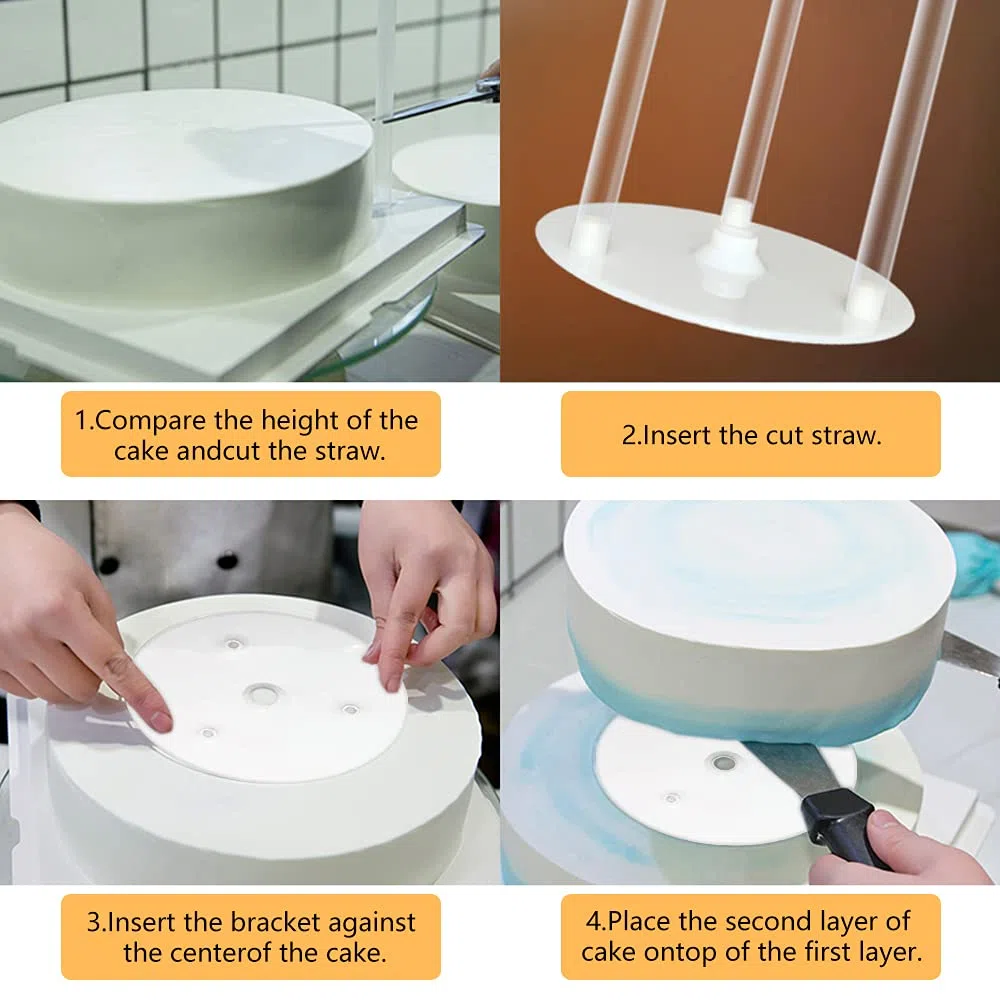 1.Compare the height of the cake andcut the straw.

2.Insert the cut straw.

3.Insert the bracket against the centerof the cake.

4.Place the second layer of cake ontop of the first layer.