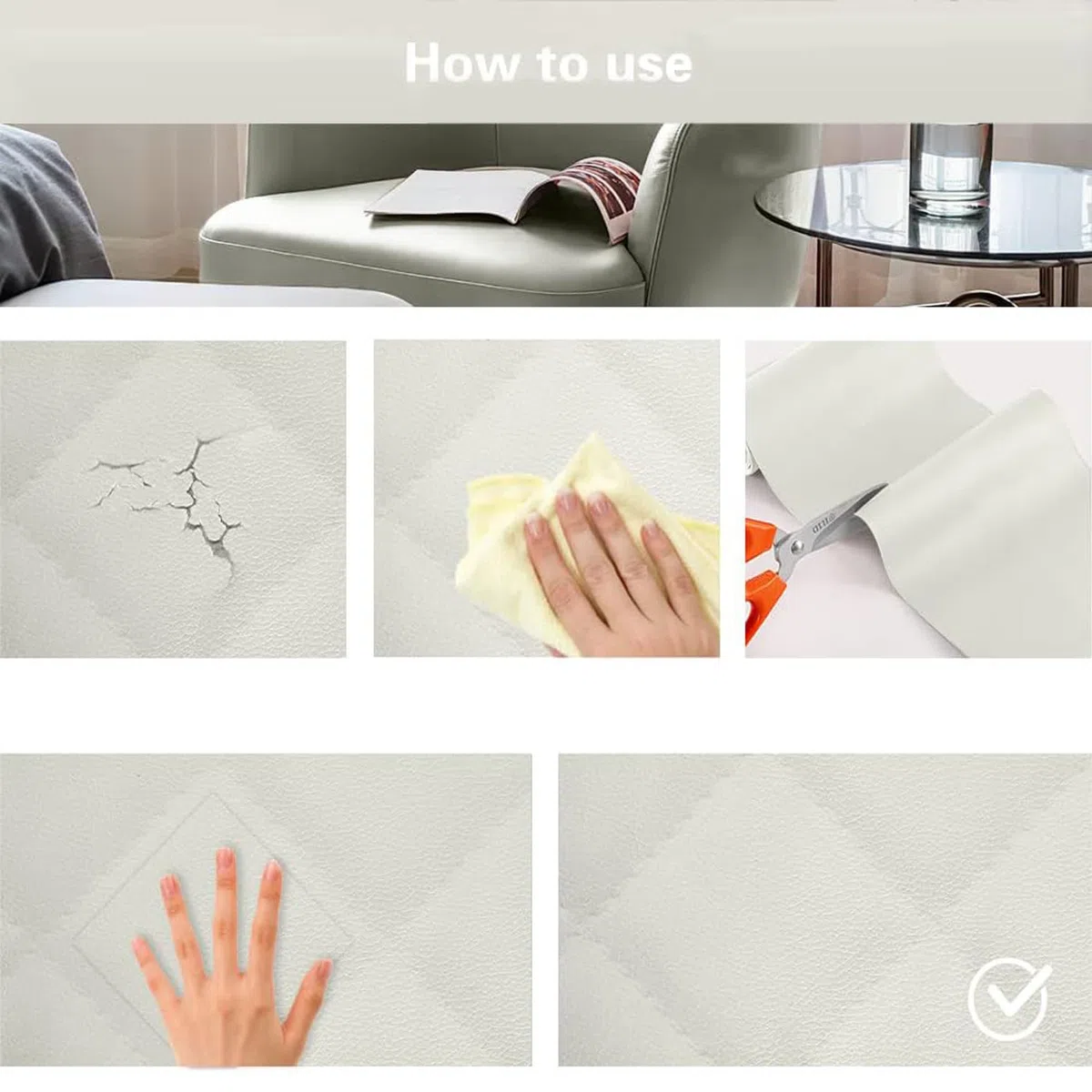 How to use