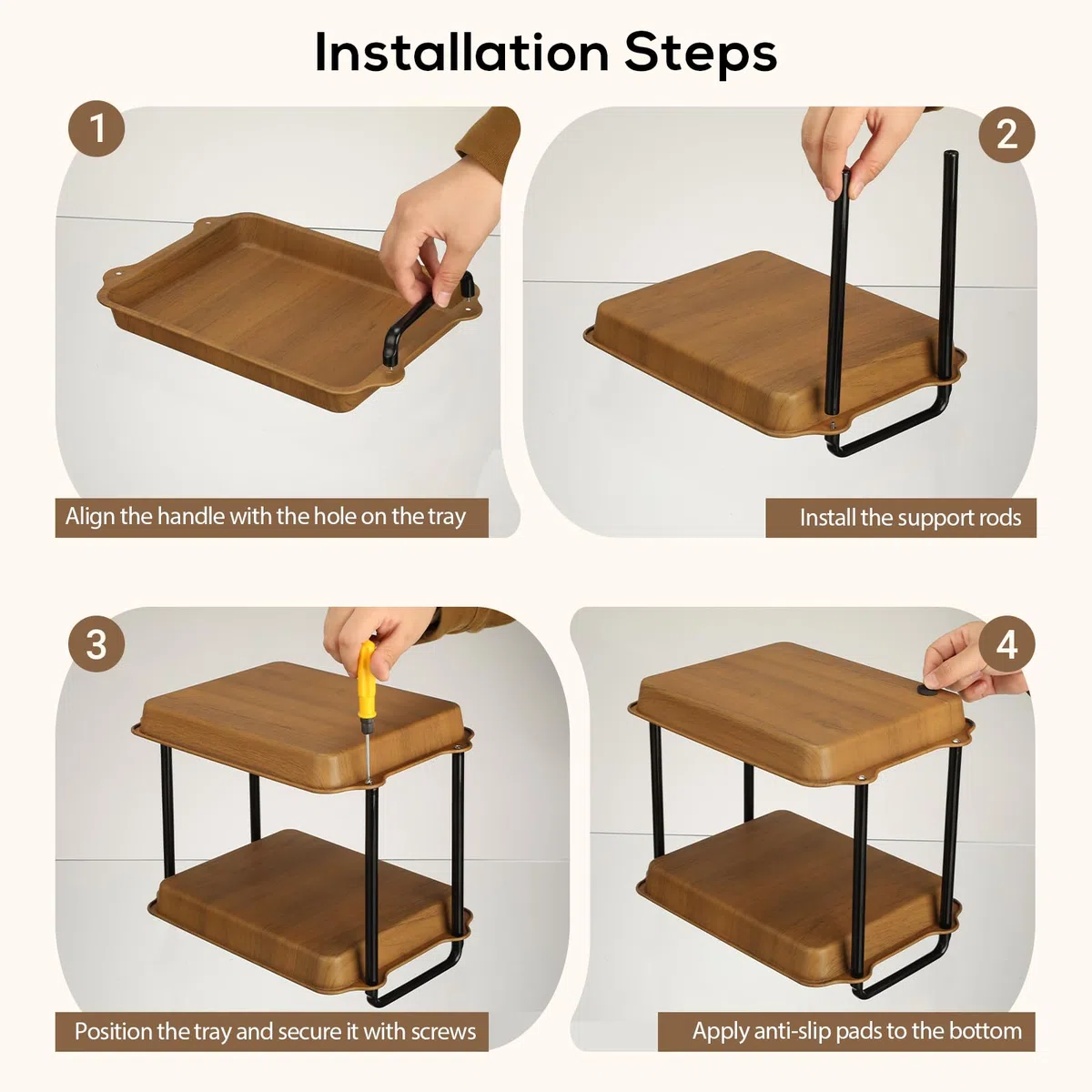 Installation Steps

1

Align the handle with the hole on the tray

2

Install the support rods

3

Position the tray and secure it with screws

4

Apply anti-slip pads to the bottom