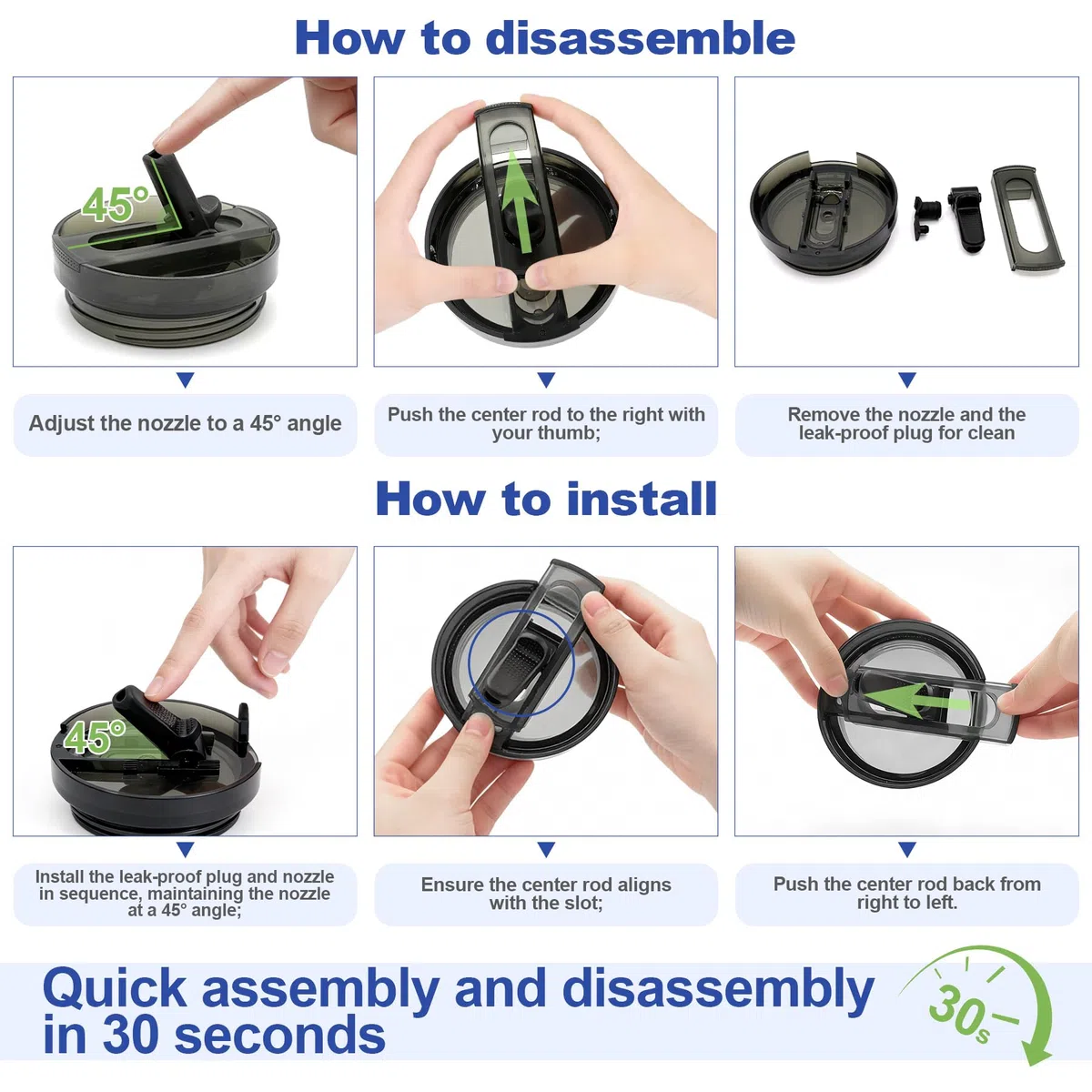 How to disassemble

45°

Adjust the nozzle to a 45° angle

Push the center rod to the right with your thumb;

Remove the nozzle and the leak-proof plug for clean

How to install

45°

Install the leak-proof plug and nozzle in sequence, maintaining the nozzle at a 45° angle;

Ensure the center rod aligns with the slot;

Push the center rod back from right to left.

Quick assembly and disassembly in 30 seconds

30s