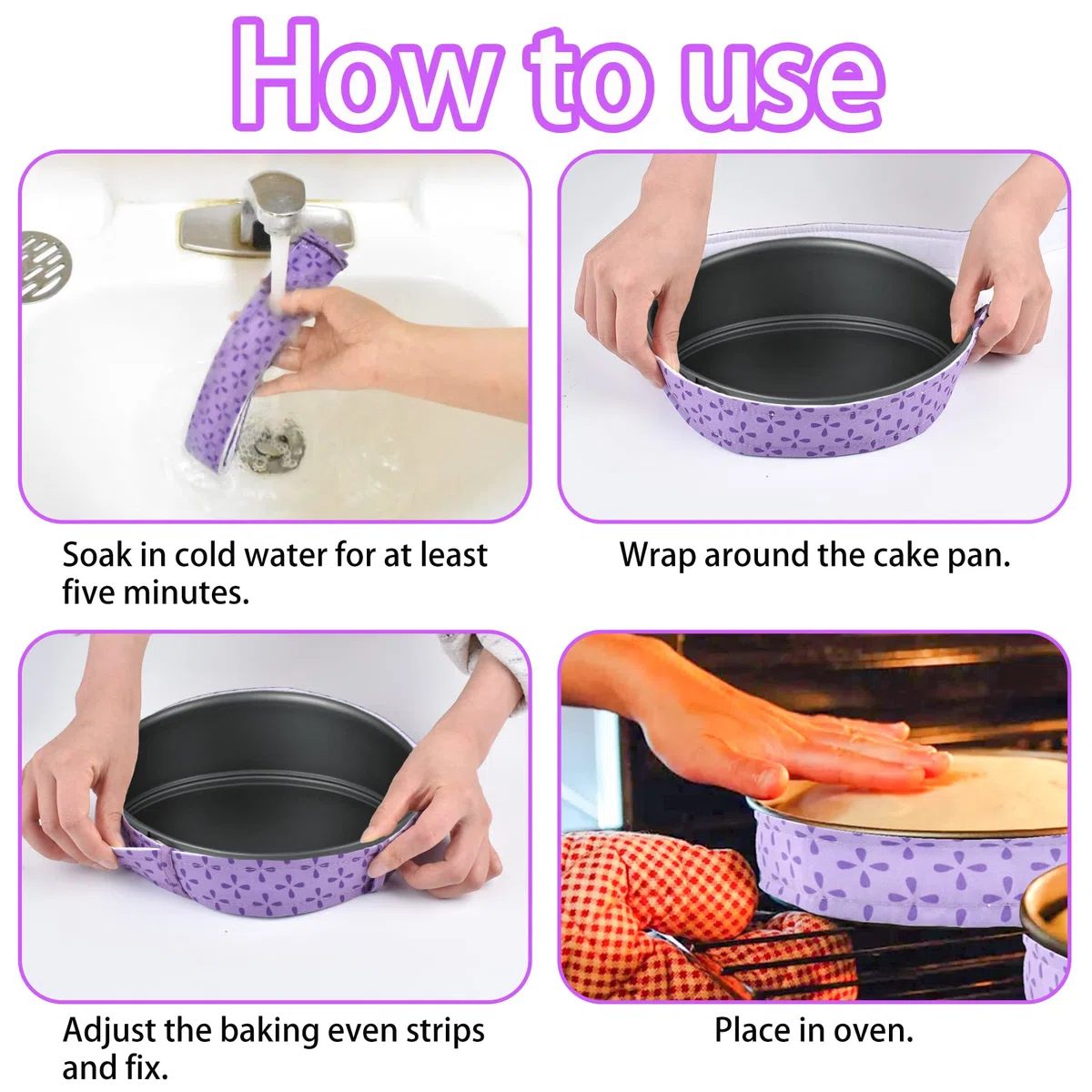 How to use

Soak in cold water for at least five minutes.

Wrap around the cake pan.

Adjust the baking even strips and fix.

Place in oven.