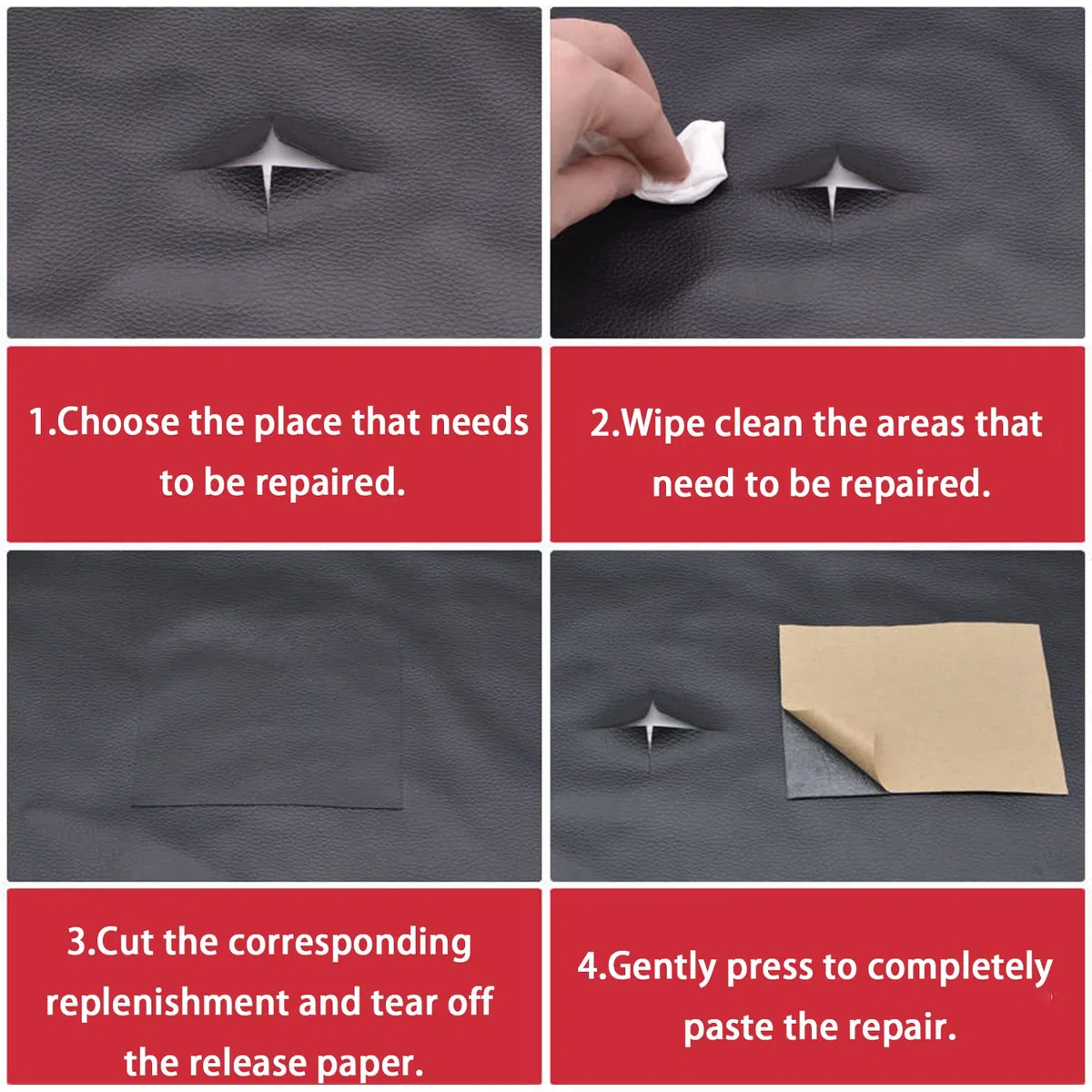 1.Choose the place that needs to be repaired.

2.Wipe clean the areas that need to be repaired.

3.Cut the corresponding replenishment and tear off the release paper.

4.Gently press to completely paste the repair.