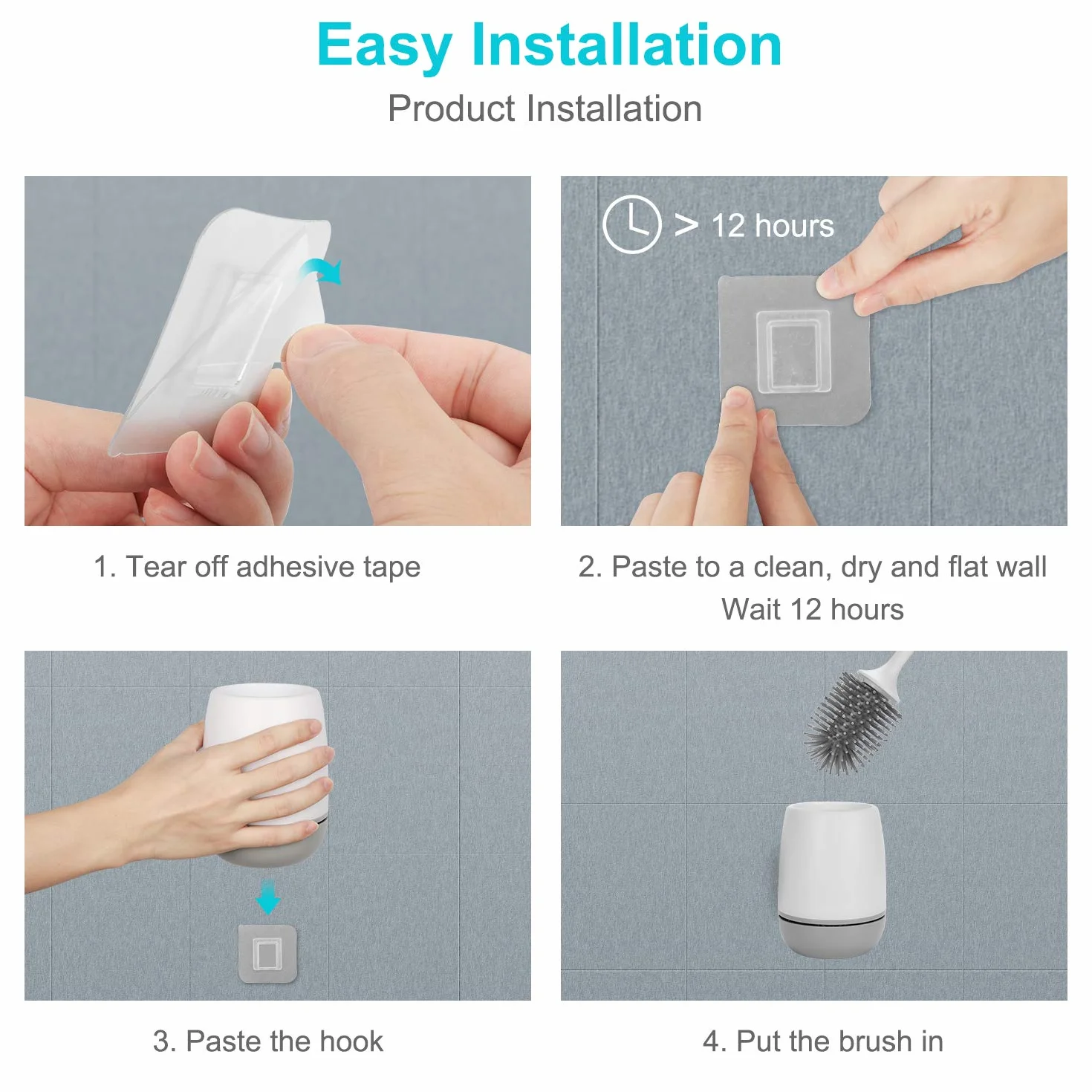 Easy Installation

Product Installation

> 12 hours

1. Tear off adhesive tape

2. Paste to a clean, dry and flat wall
Wait 12 hours

3. Paste the hook

4. Put the brush in