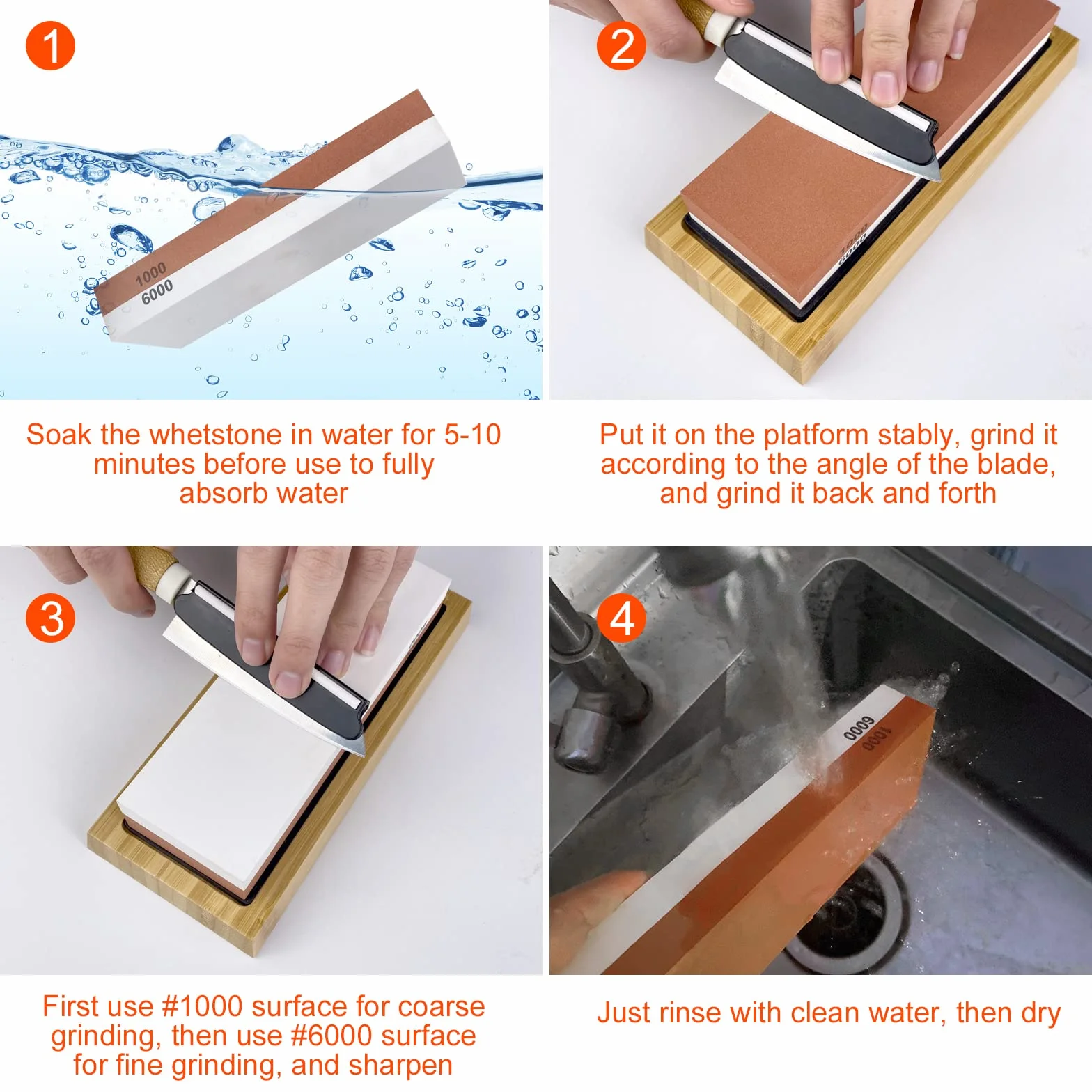 1

1000
6000

Soak the whetstone in water for 5-10 minutes before use to fully absorb water

2

1000
6000

Put it on the platform stably, grind it according to the angle of the blade, and grind it back and forth

3

First use #1000 surface for coarse grinding, then use #6000 surface for fine grinding, and sharpen

4

6000
1000

Just rinse with clean water, then dry