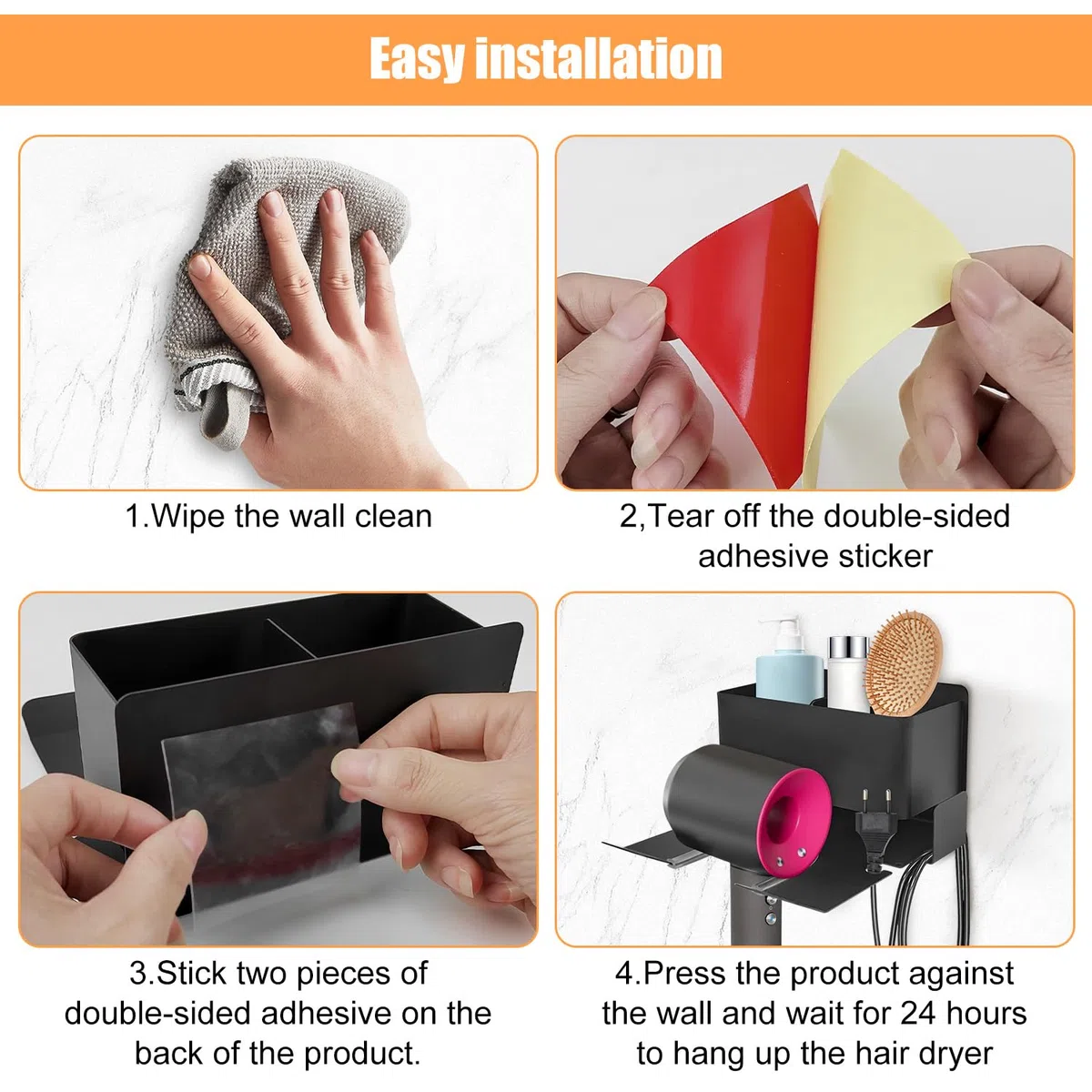 Easy installation

1.Wipe the wall clean

2,Tear off the double-sided adhesive sticker

3.Stick two pieces of double-sided adhesive on the back of the product.

4.Press the product against the wall and wait for 24 hours to hang up the hair dryer