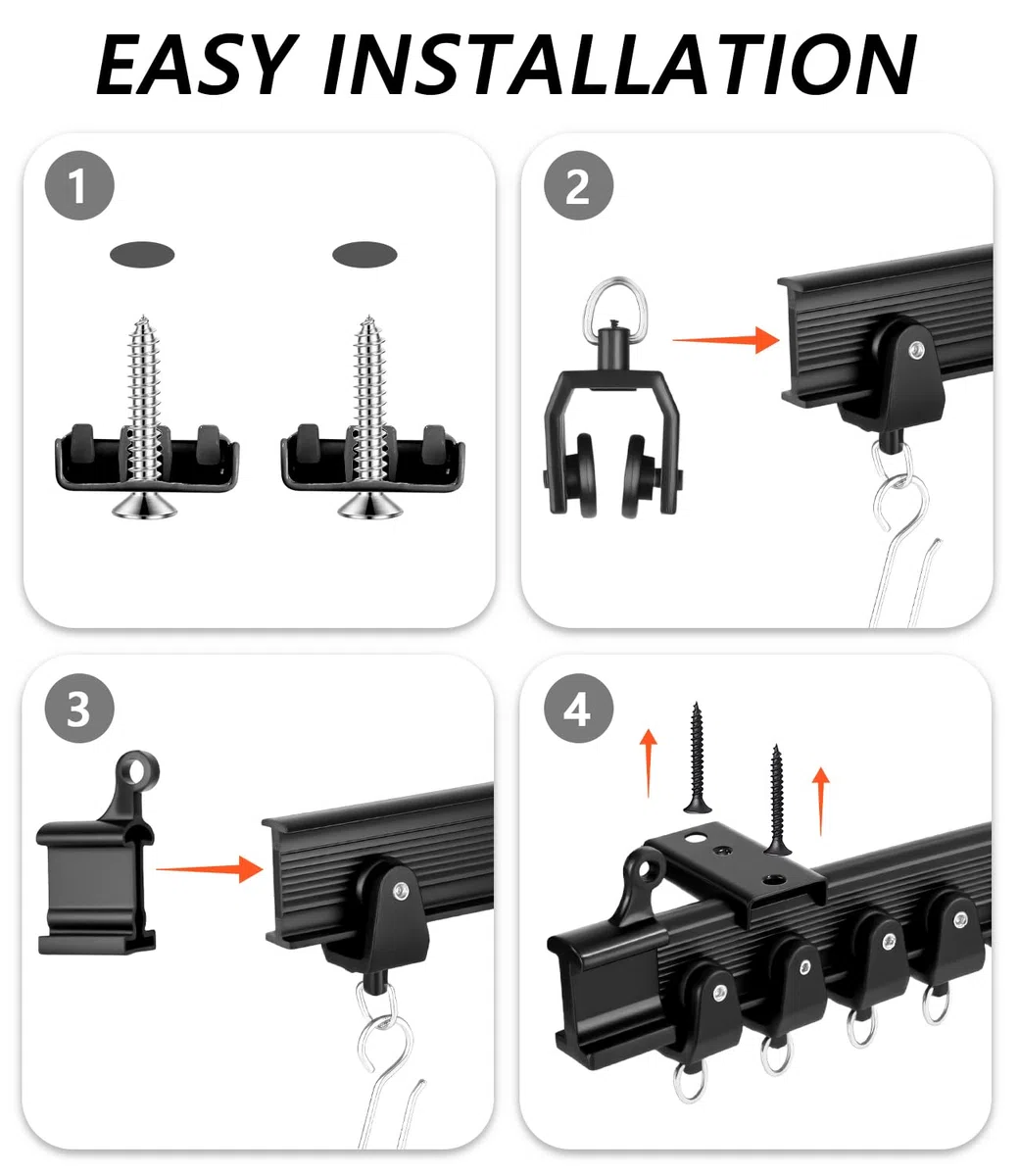 EASY INSTALLATION

1

2

3

4