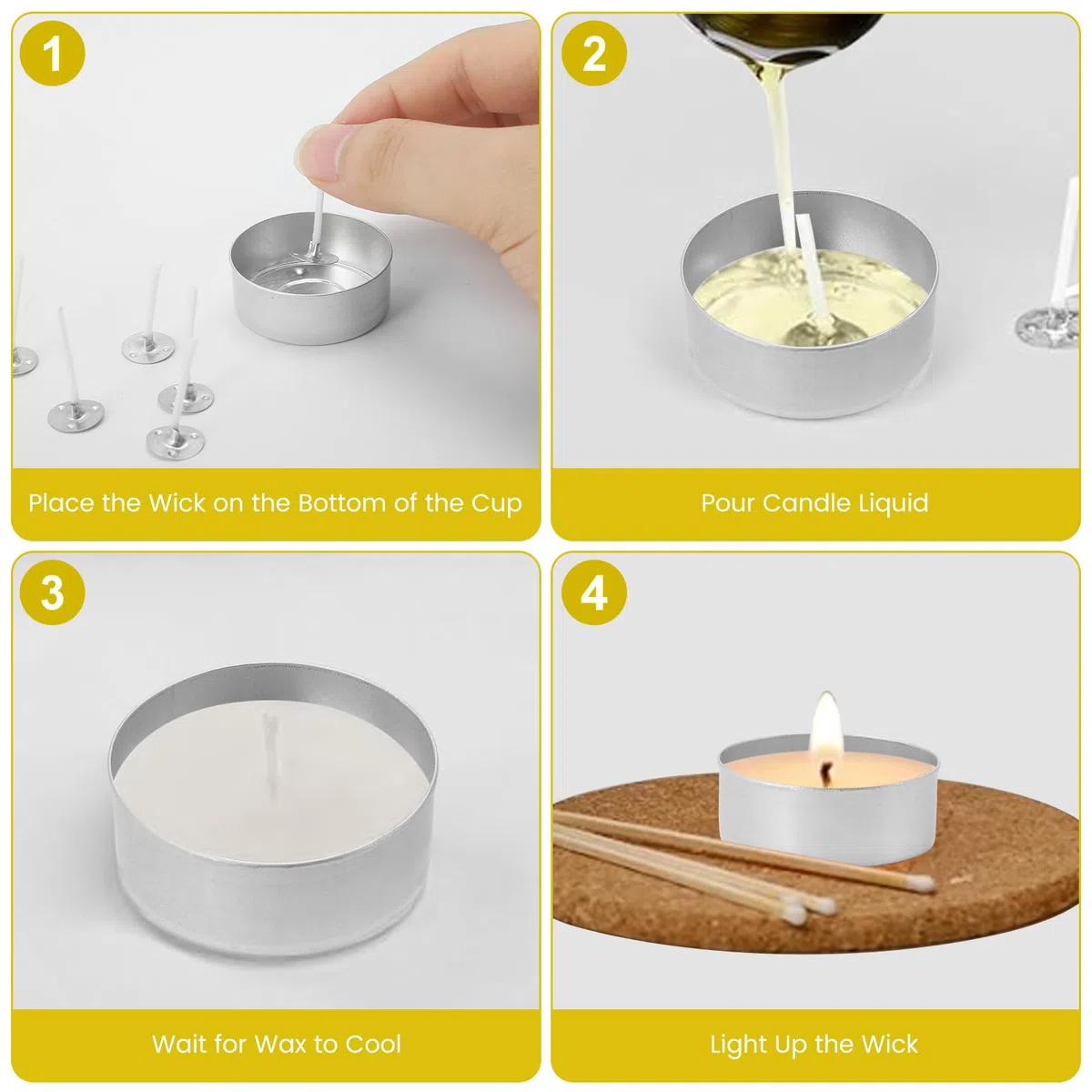 1

Place the Wick on the Bottom of the Cup

2

Pour Candle Liquid

3

Wait for Wax to Cool

4

Light Up the Wick