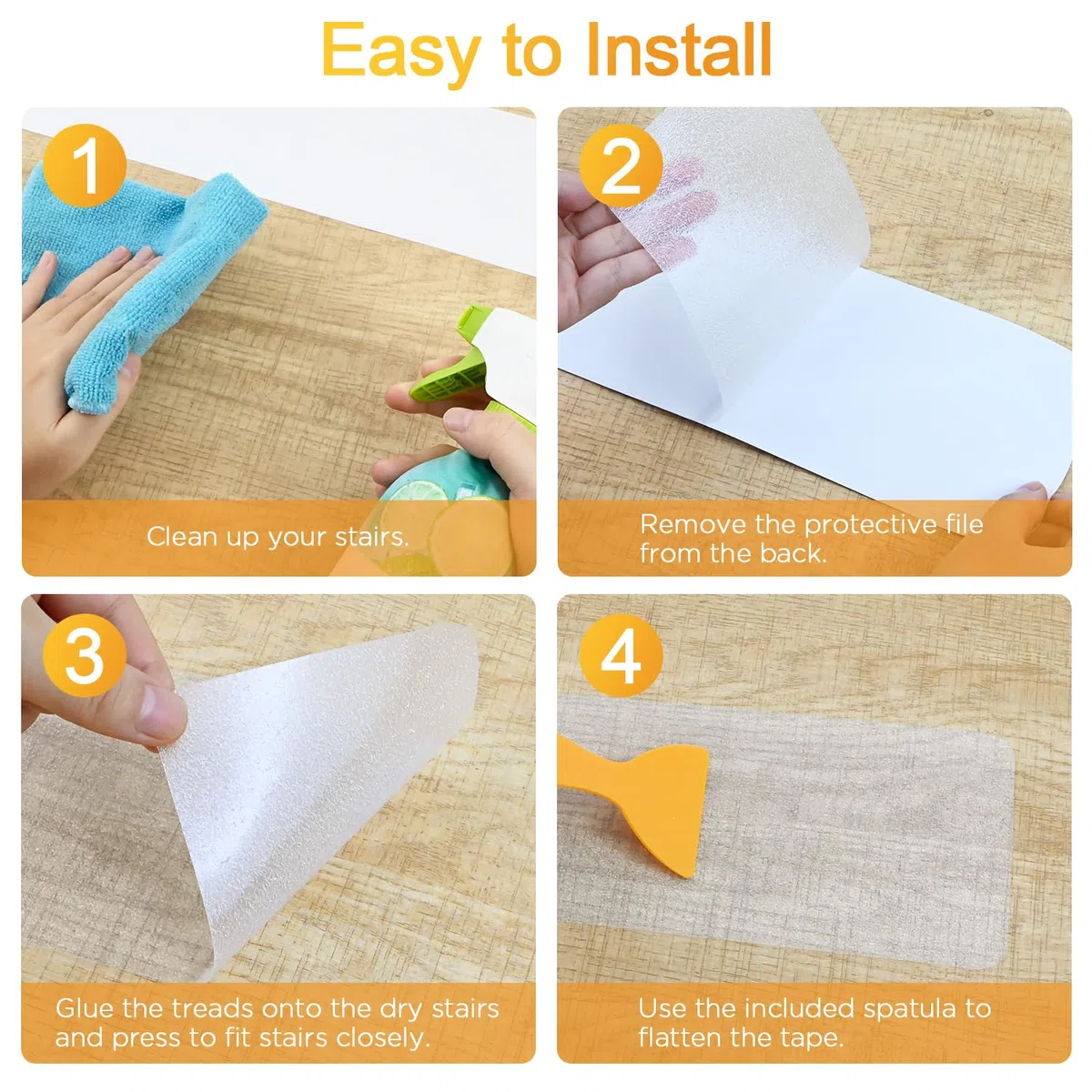 Easy to Install

1

Clean up your stairs.

2

Remove the protective file from the back.

3

Glue the treads onto the dry stairs and press to fit stairs closely.

4

Use the included spatula to flatten the tape.