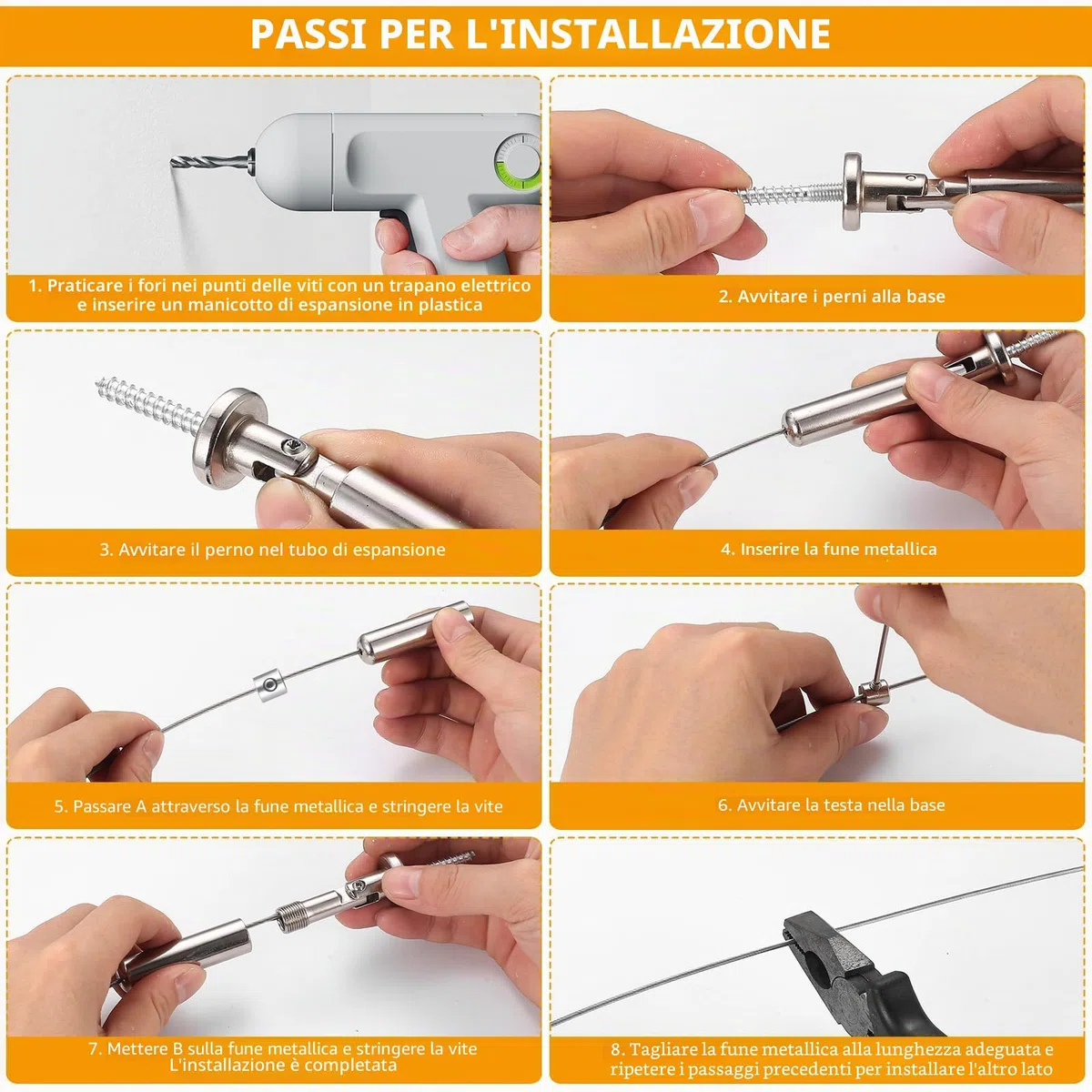 PASSI PER L'INSTALLAZIONE

1. Praticare i fori nei punti delle viti con un trapano elettrico e inserire un manicotto di espansione in plastica

2. Avvitare i perni alla base

3. Avvitare il perno nel tubo di espansione

4. Inserire la fune metallica

5. Passare A attraverso la fune metallica e stringere la vite

6. Avvitare la testa nella base

7. Mettere B sulla fune metallica e stringere la vite L'installazione è completata

8. Tagliare la fune metallica alla lunghezza adeguata e ripetere i passaggi precedenti per installare l'altro lato