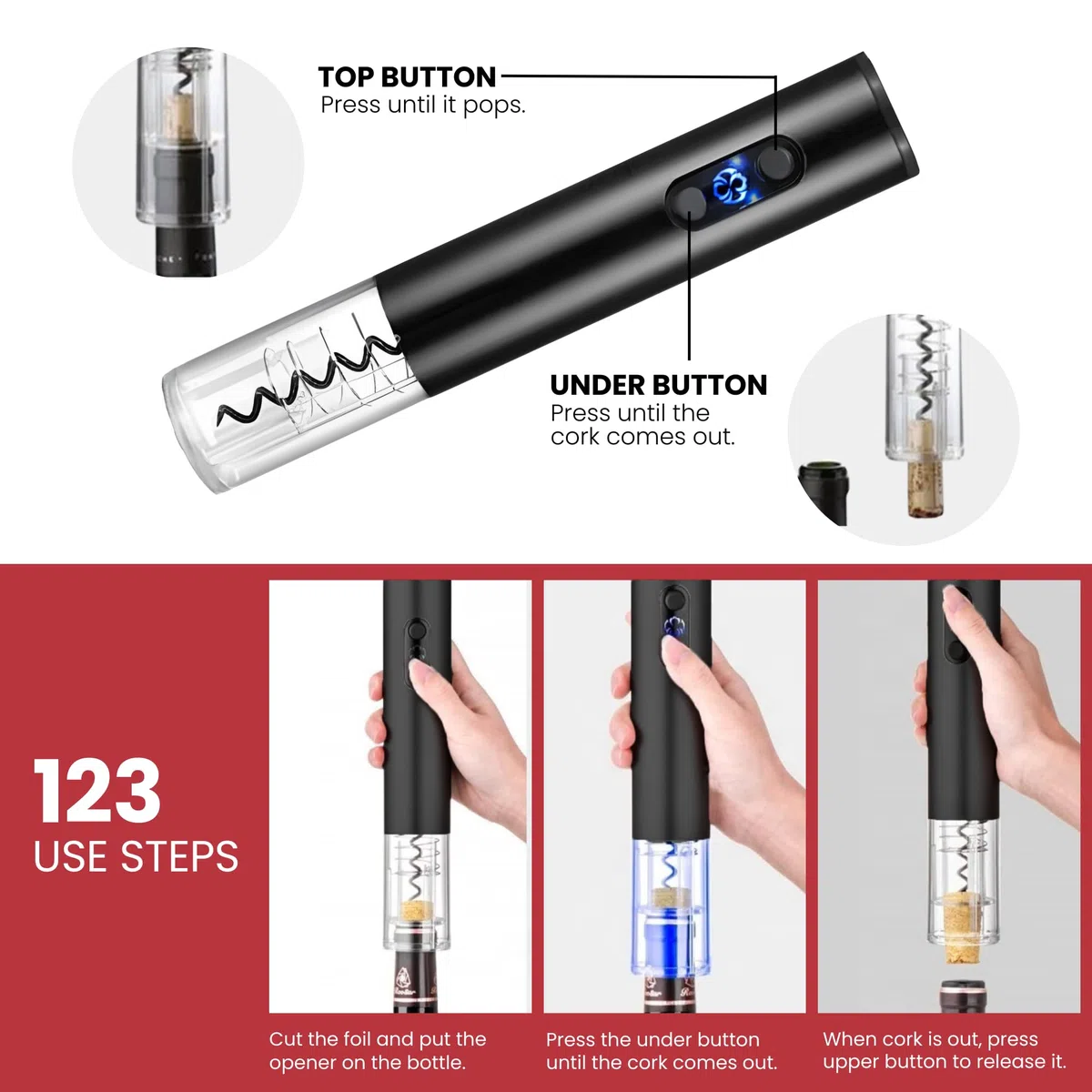 TOP BUTTON
Press until it pops.

UNDER BUTTON
Press until the cork comes out.

123
USE STEPS

Cut the foil and put the opener on the bottle.

Press the under button until the cork comes out.

When cork is out, press upper button to release it.