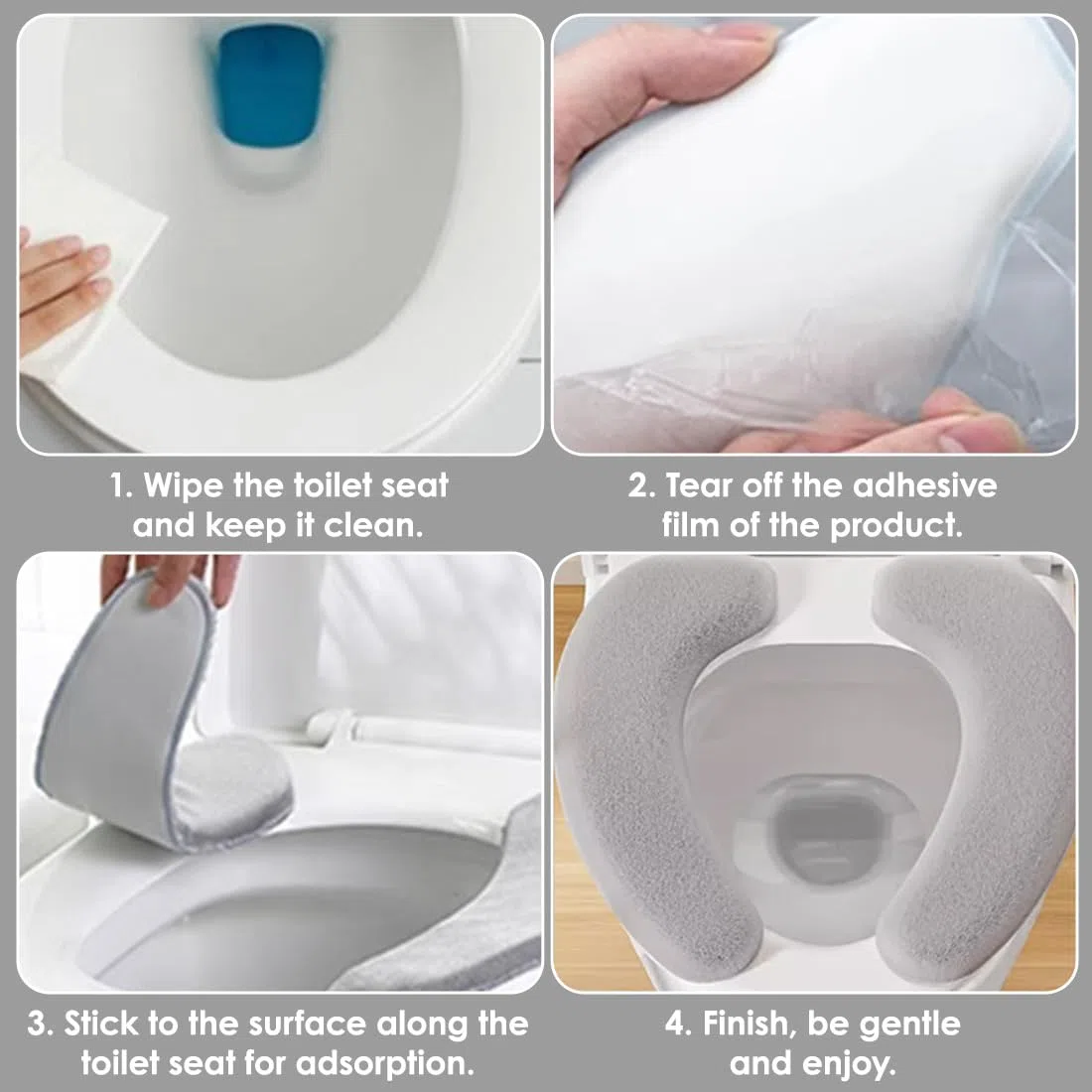 1. Wipe the toilet seat and keep it clean.

2. Tear off the adhesive film of the product.

3. Stick to the surface along the toilet seat for adsorption.

4. Finish, be gentle and enjoy.