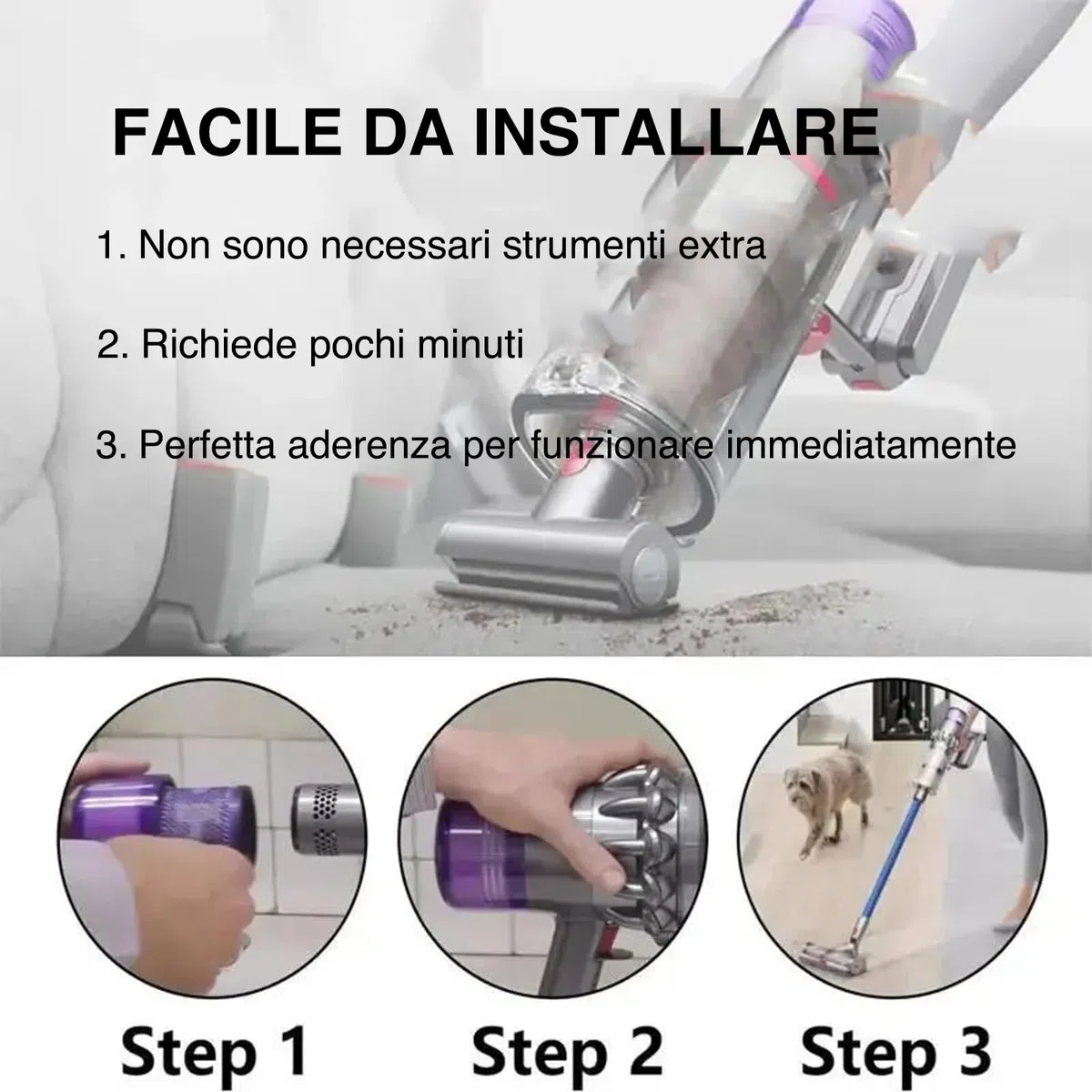 FACILE DA INSTALLARE

1. Non sono necessari strumenti extra

2. Richiede pochi minuti

3. Perfetta aderenza per funzionare immediatamente

Step 1

Step 2

Step 3