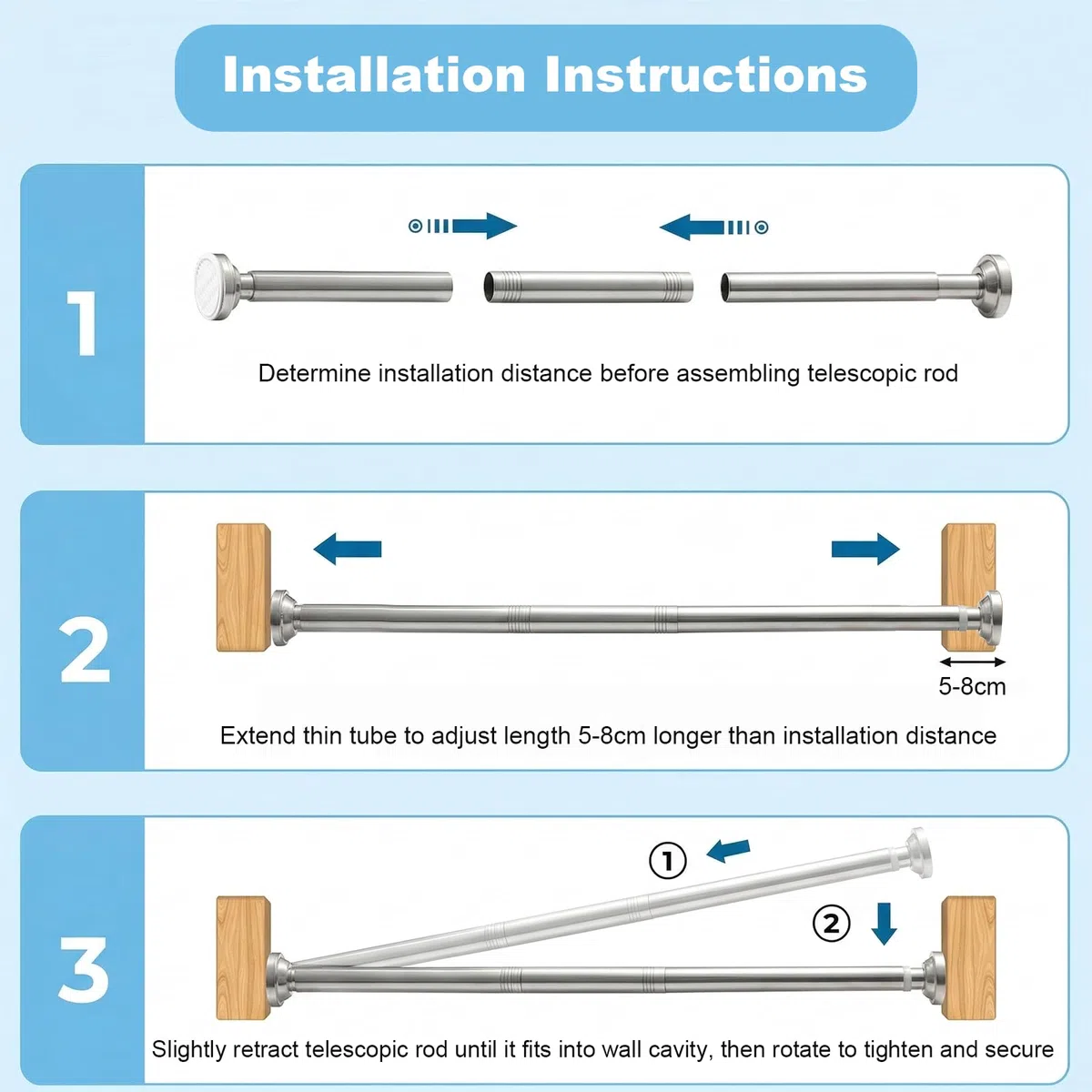 Installation Instructions

1

Determine installation distance before assembling telescopic rod

2

5-8cm

Extend thin tube to adjust length 5-8cm longer than installation distance

3

①

②

Slightly retract telescopic rod until it fits into wall cavity, then rotate to tighten and secure