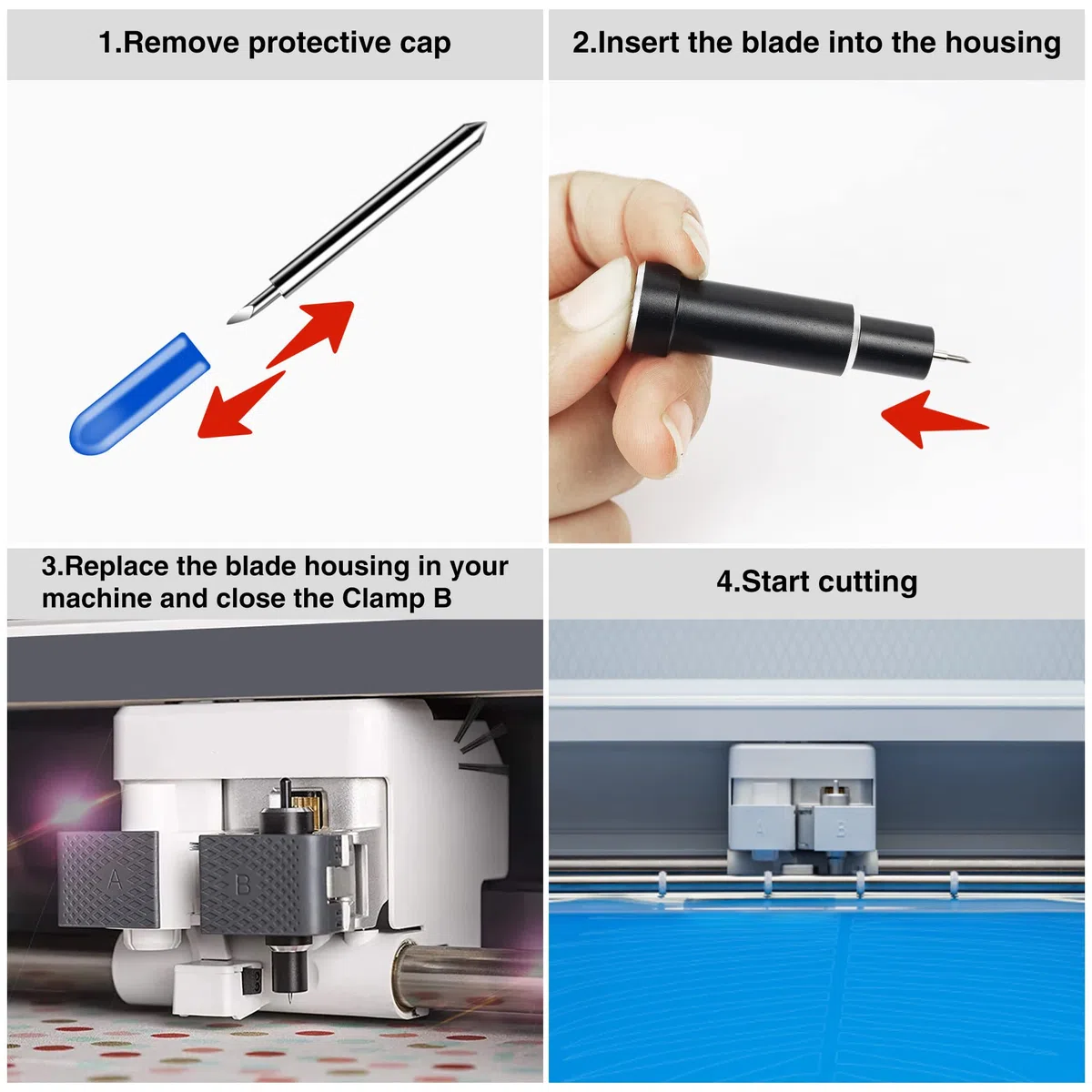 1.Remove protective cap

2.Insert the blade into the housing

3.Replace the blade housing in your machine and close the Clamp B

A

B

4.Start cutting

A

B