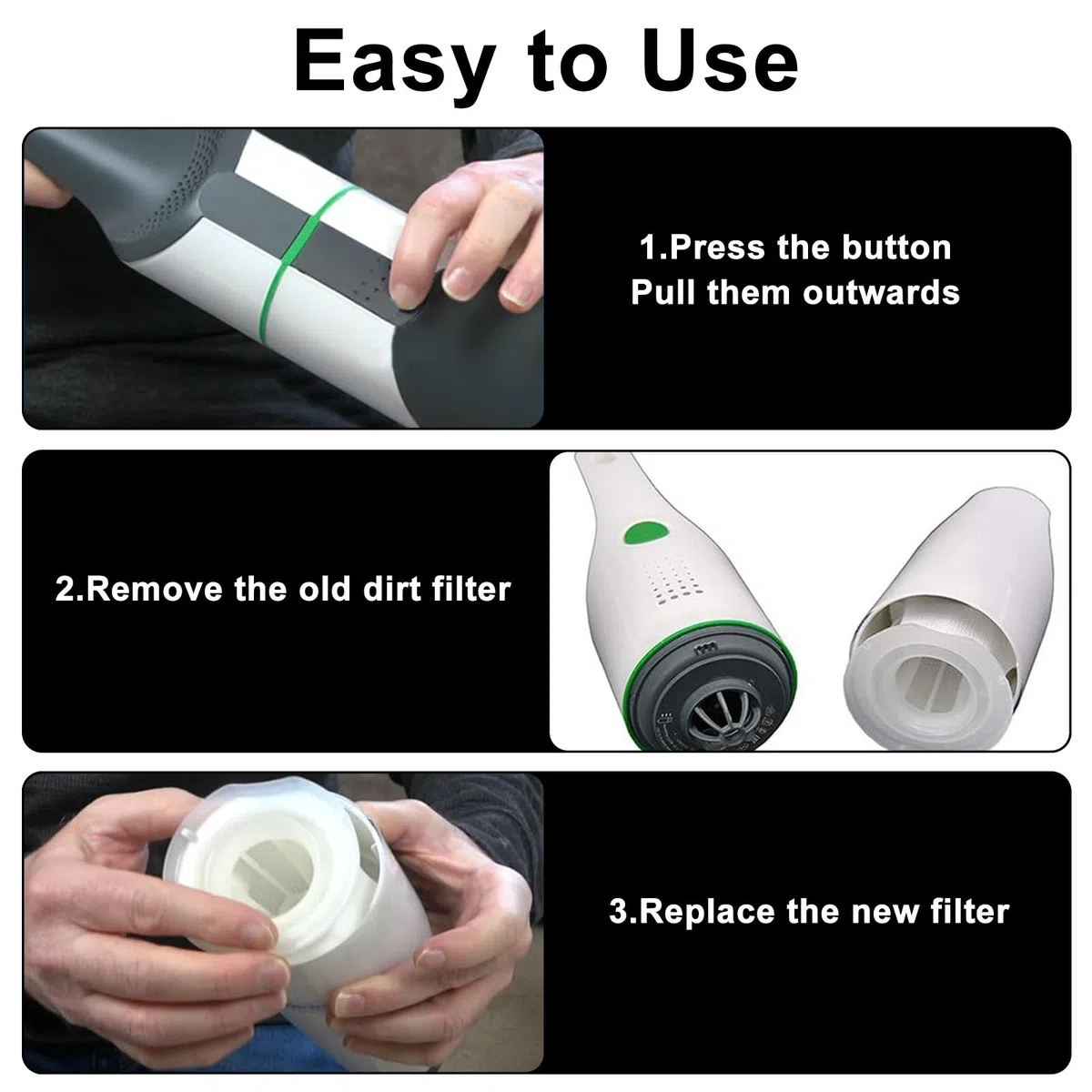 Easy to Use

1.Press the button
Pull them outwards

2.Remove the old dirt filter

3.Replace the new filter