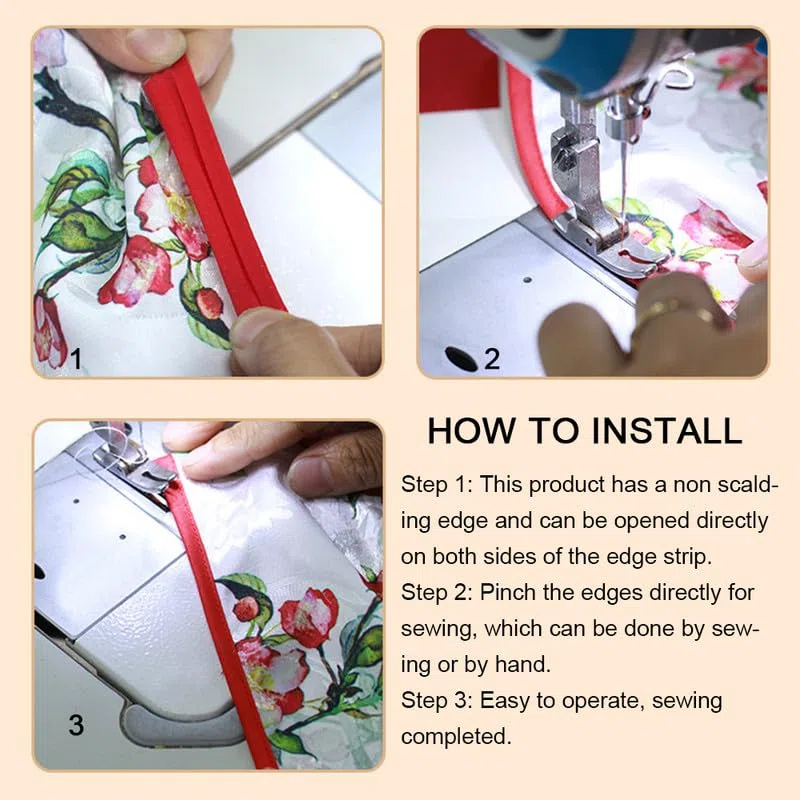 1

2

3

HOW TO INSTALL

Step 1: This product has a non scalding edge and can be opened directly on both sides of the edge strip.
Step 2: Pinch the edges directly for sewing, which can be done by sewing or by hand.
Step 3: Easy to operate, sewing completed.