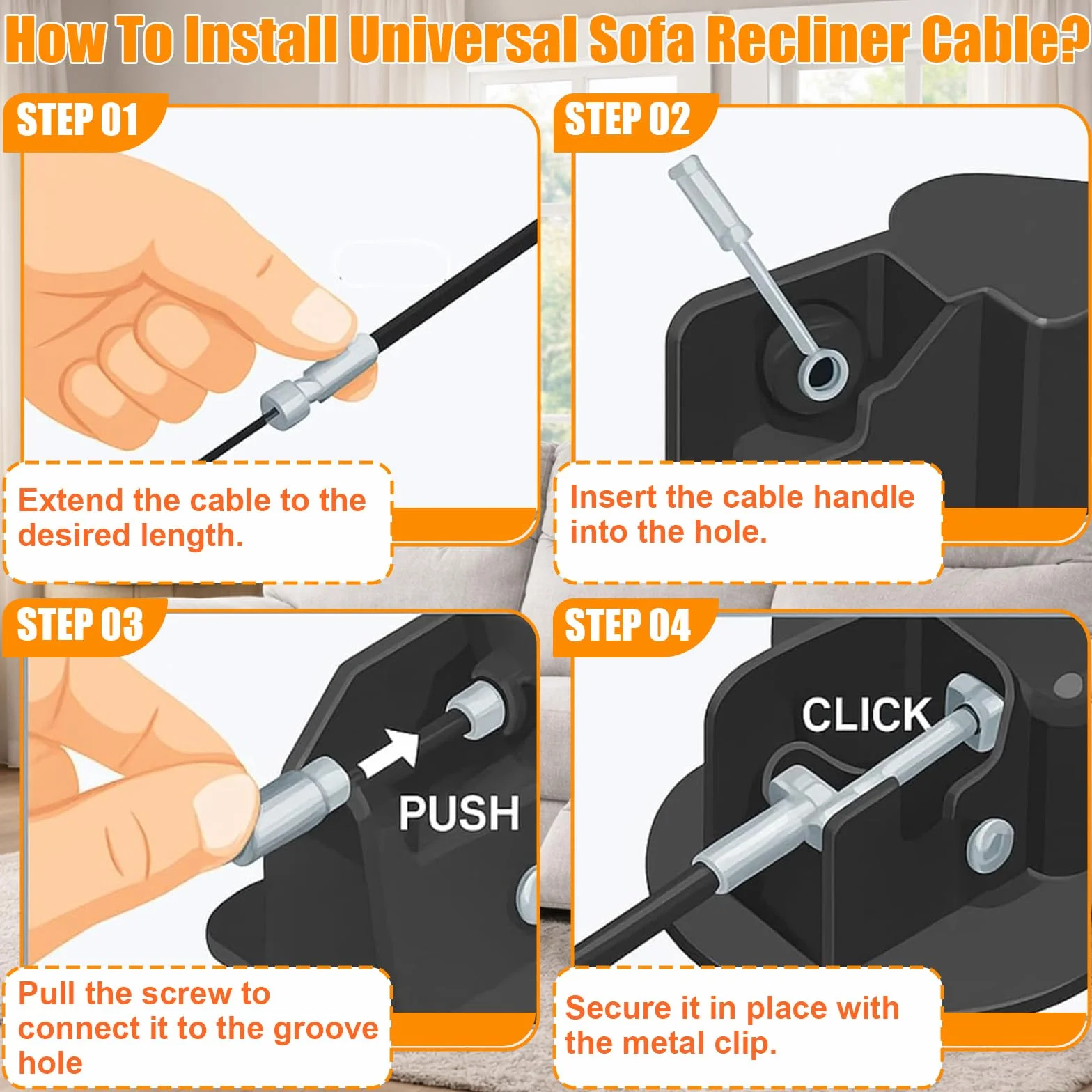 How To Install Universal Sofa Recliner Cable?

STEP 01

Extend the cable to the desired length.

STEP 02

Insert the cable handle into the hole.

STEP 03

PUSH

Pull the screw to connect it to the groove hole

STEP 04

CLICK

Secure it in place with the metal clip.