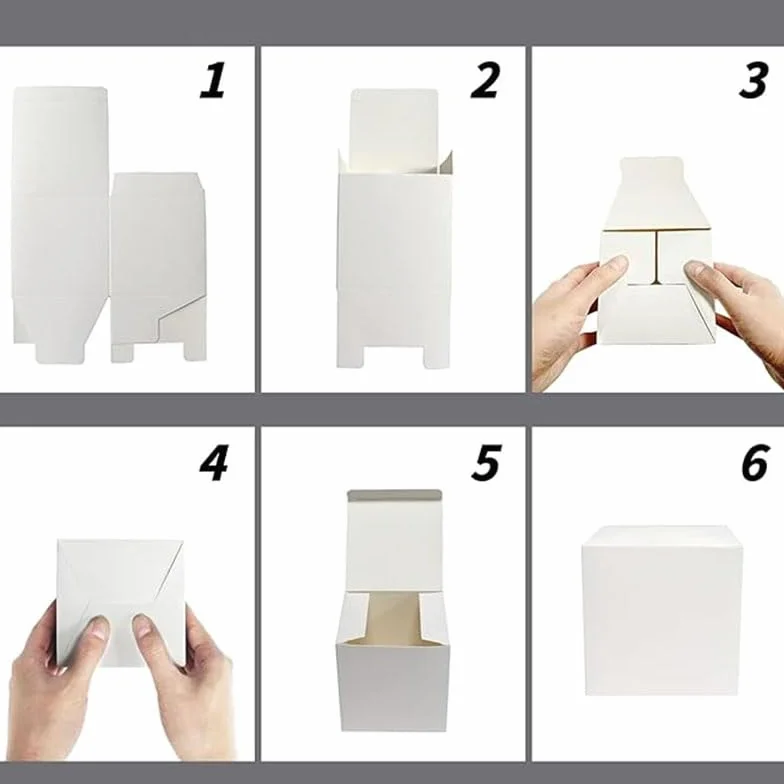 1

2

3

4

5

6