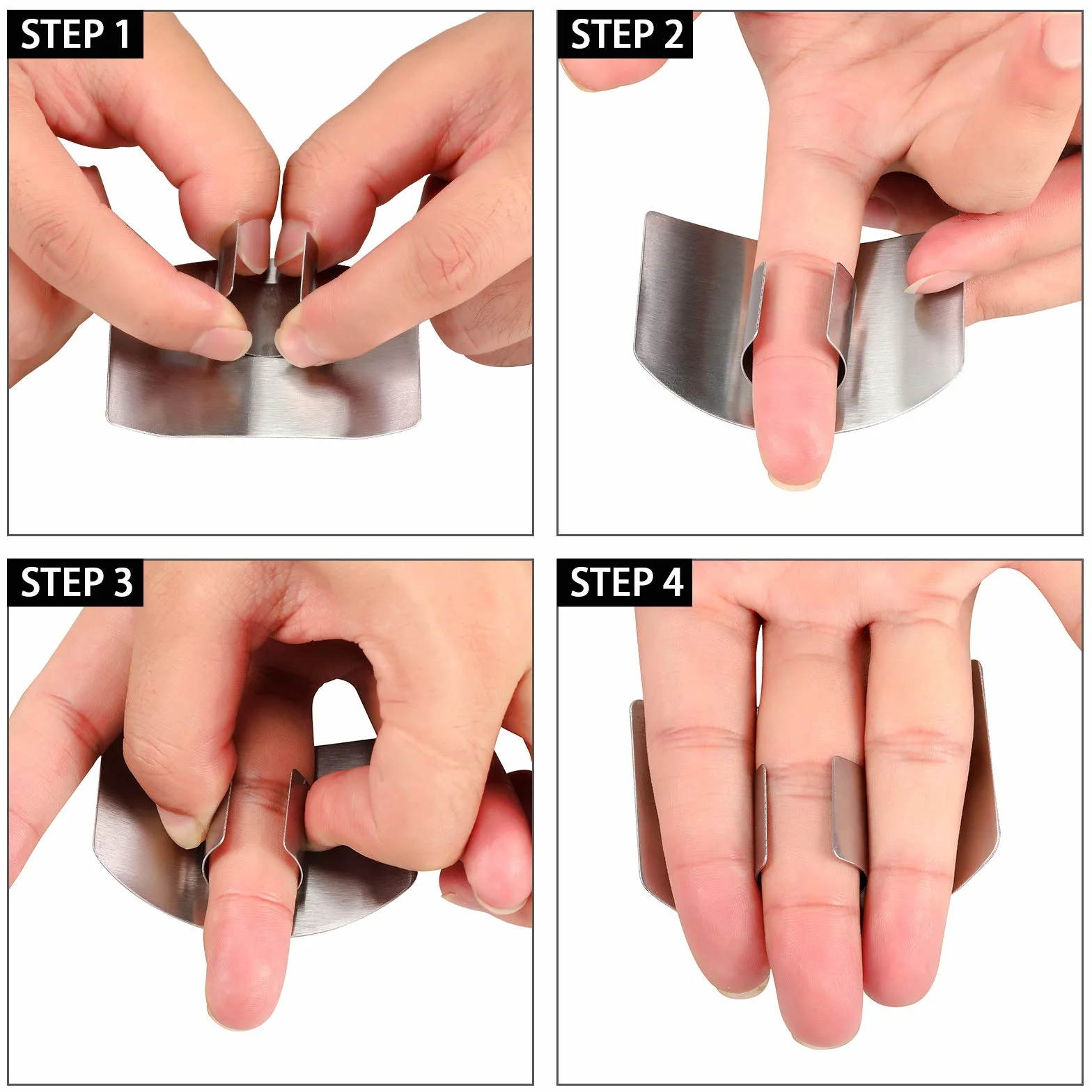 STEP 1

STEP 2

STEP 3

STEP 4