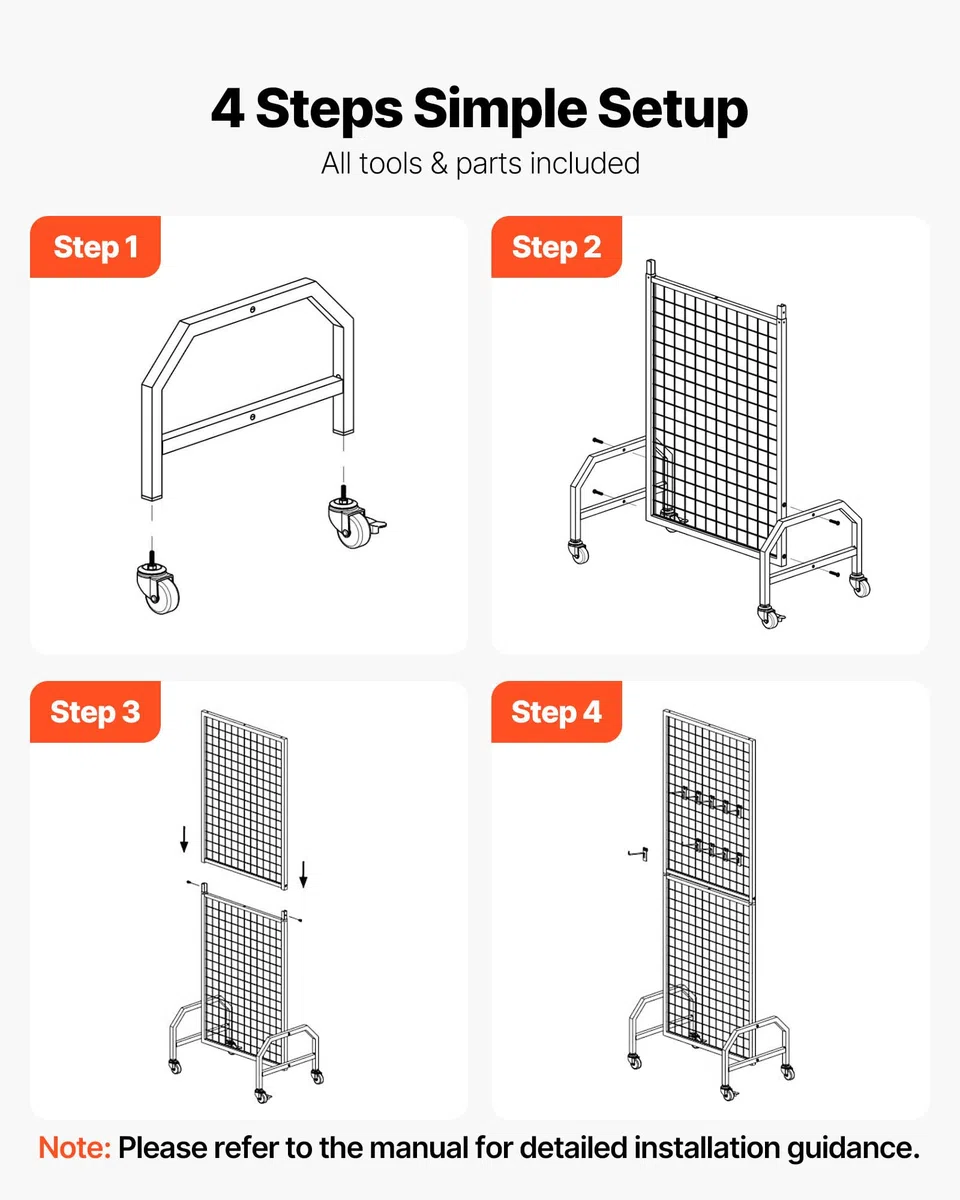 4 Steps Simple Setup
All tools & parts included

Step 1

Step 2

Step 3

Step 4

Note: Please refer to the manual for detailed installation guidance.