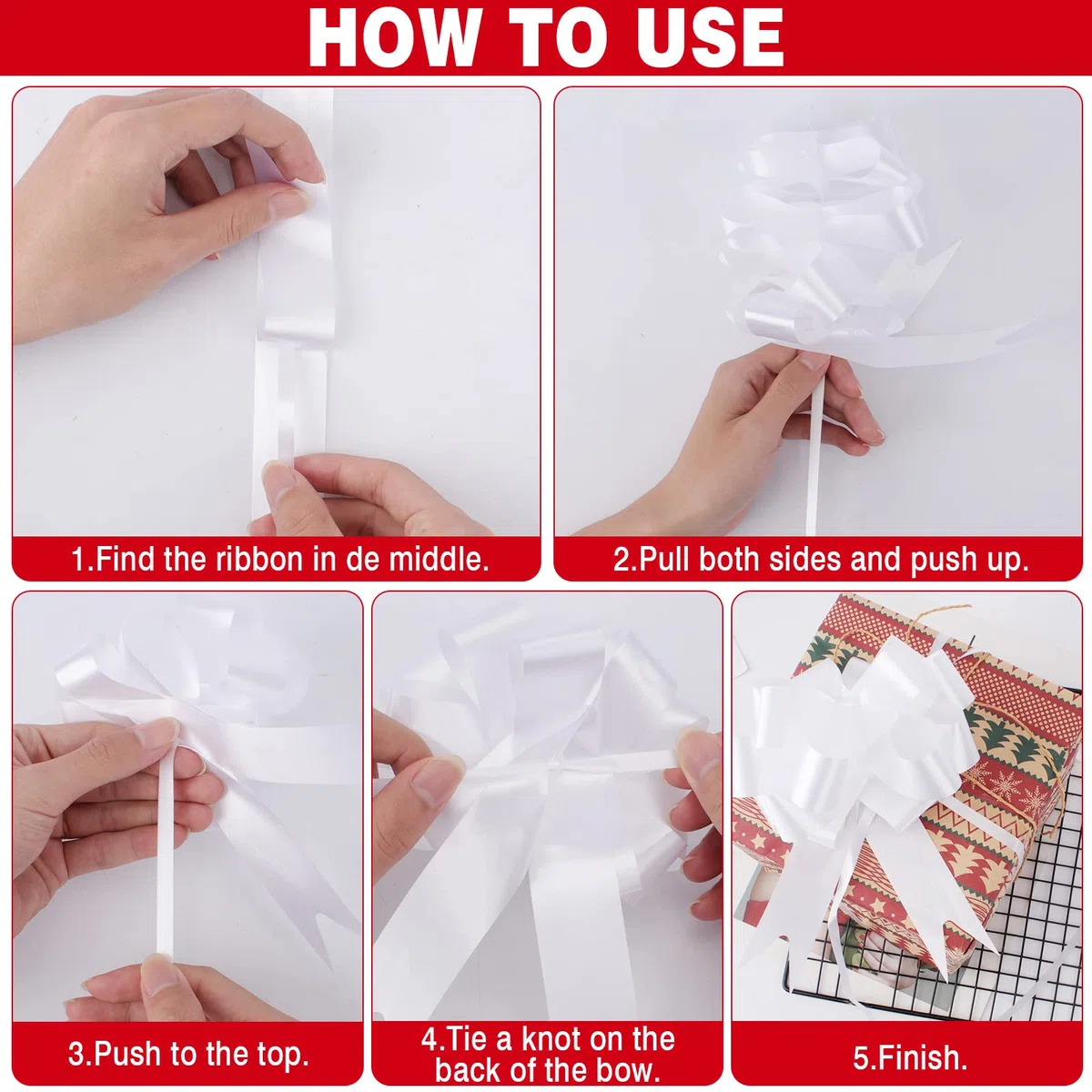 HOW TO USE

1.Find the ribbon in de middle.

2.Pull both sides and push up.

3.Push to the top.

4.Tie a knot on the back of the bow.

5.Finish.