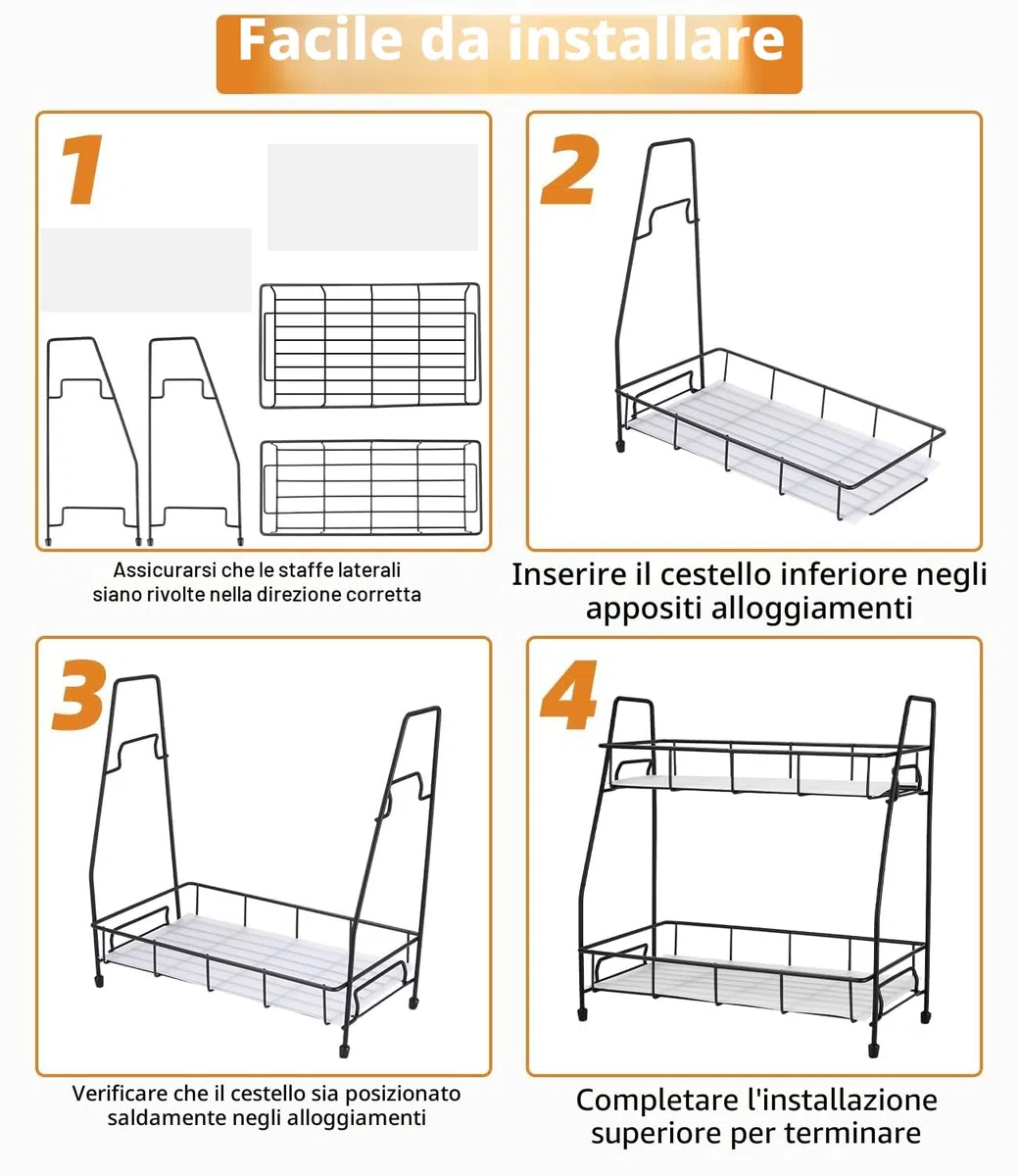 Facile da installare

1

Assicurarsi che le staffe laterali siano rivolte nella direzione corretta

2

Inserire il cestello inferiore negli appositi alloggiamenti

3

Verificare che il cestello sia posizionato saldamente negli alloggiamenti

4

Completare l'installazione superiore per terminare