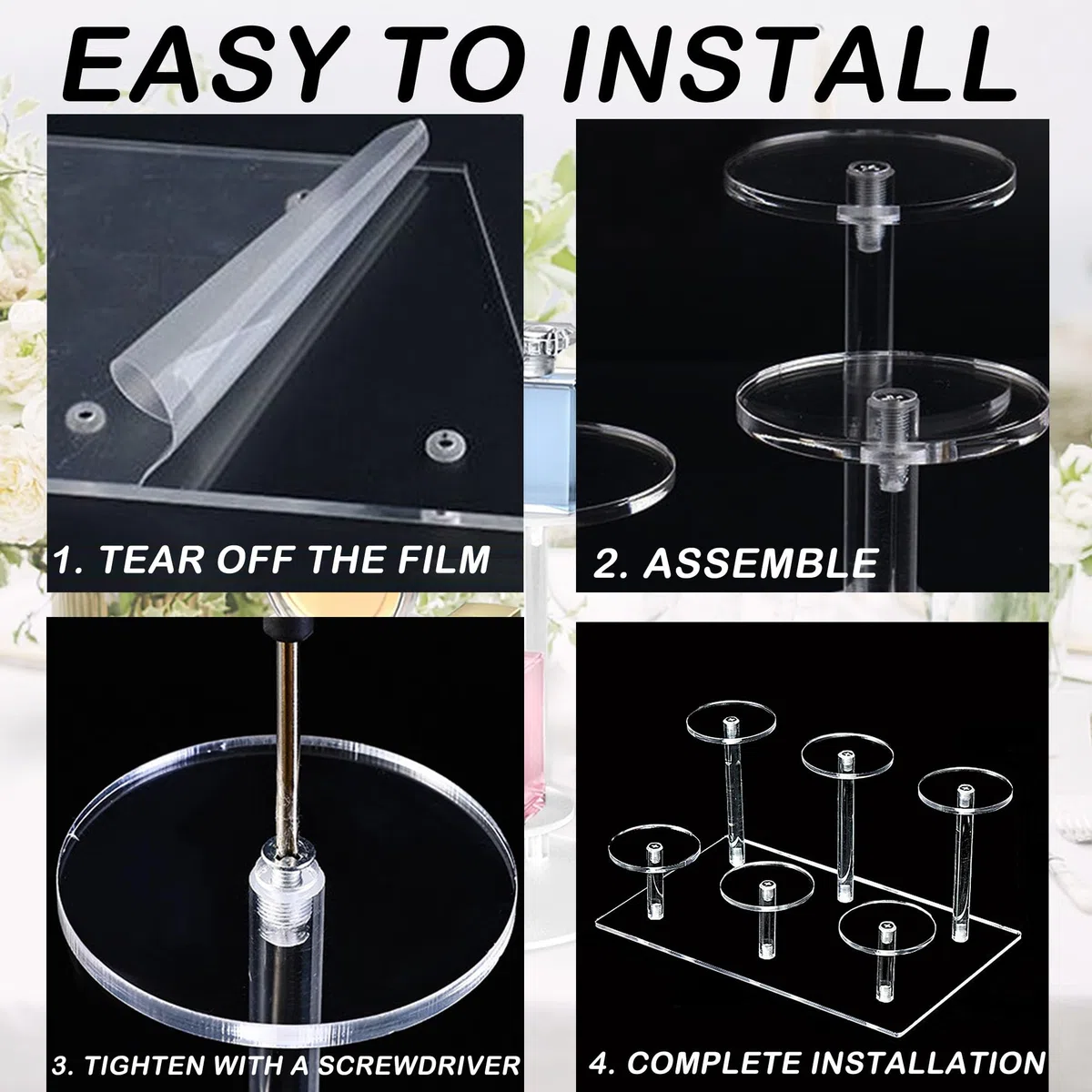 EASY TO INSTALL

1. TEAR OFF THE FILM

2. ASSEMBLE

3. TIGHTEN WITH A SCREWDRIVER

4. COMPLETE INSTALLATION