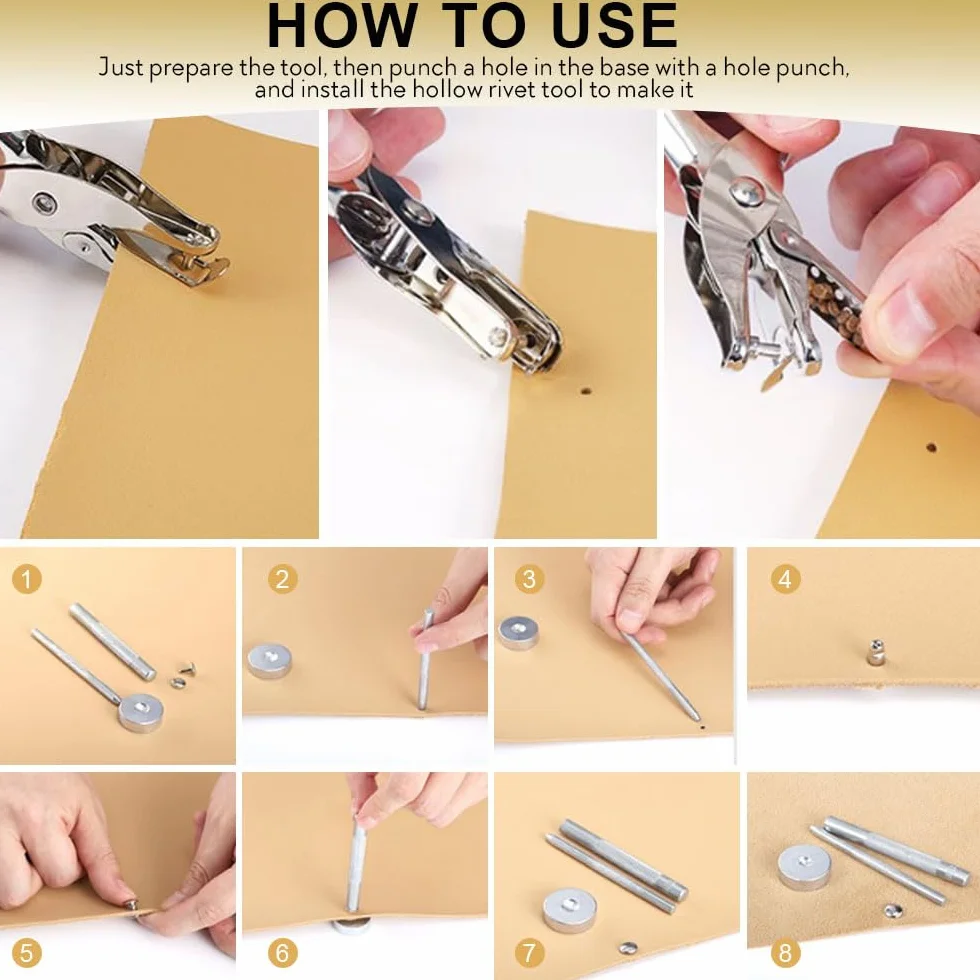 HOW TO USE
Just prepare the tool, then punch a hole in the base with a hole punch, and install the hollow rivet tool to make it

1
2
3
4
5
6
7
8