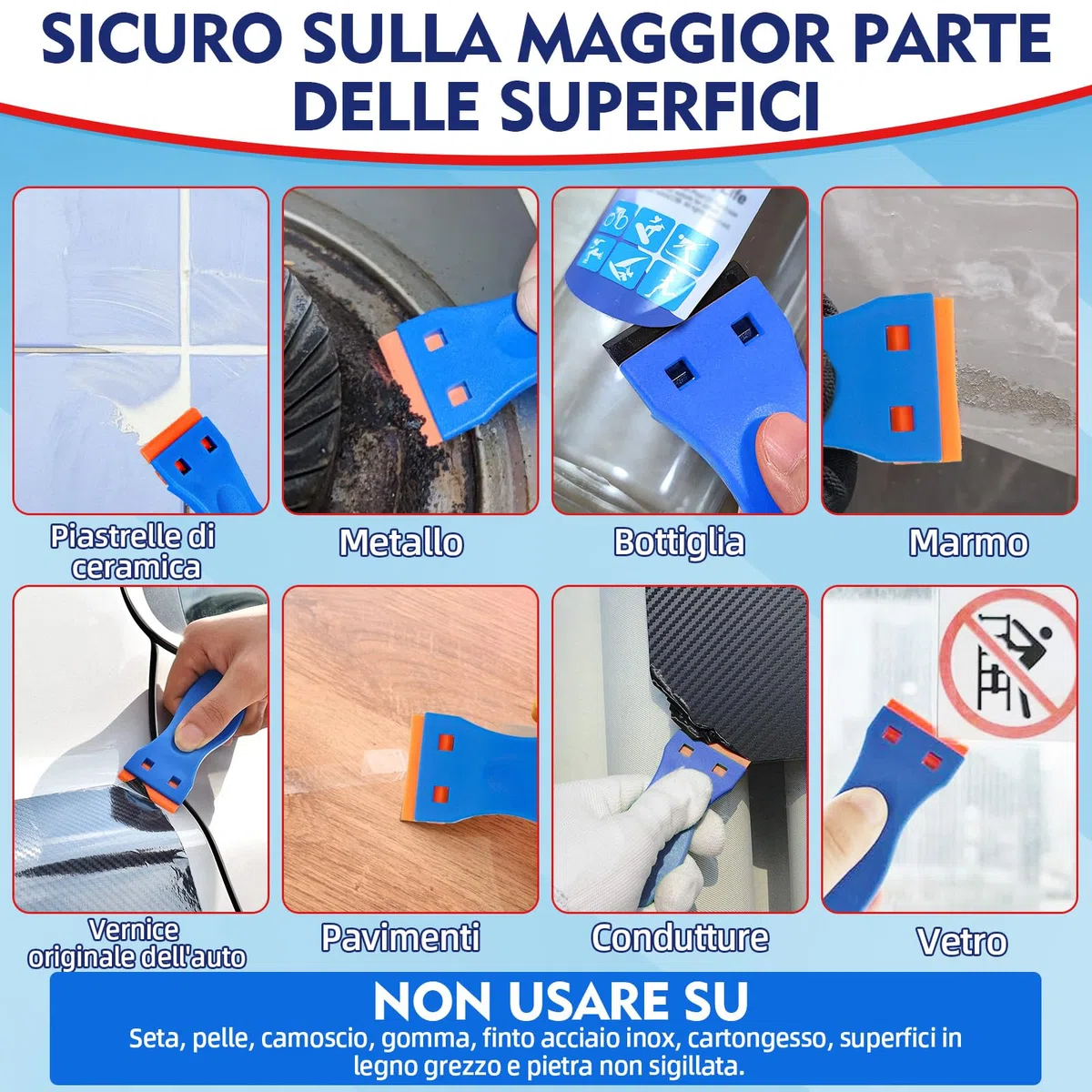 SICURO SULLA MAGGIOR PARTE DELLE SUPERFICI

Piastrelle di ceramica

Metallo

Bottiglia

Marmo

Vernice originale dell'auto

Pavimenti

Condutture

Vetro

NON USARE SU

Seta, pelle, camoscio, gomma, finto acciaio inox, cartongesso, superfici in legno grezzo e pietra non sigillata.